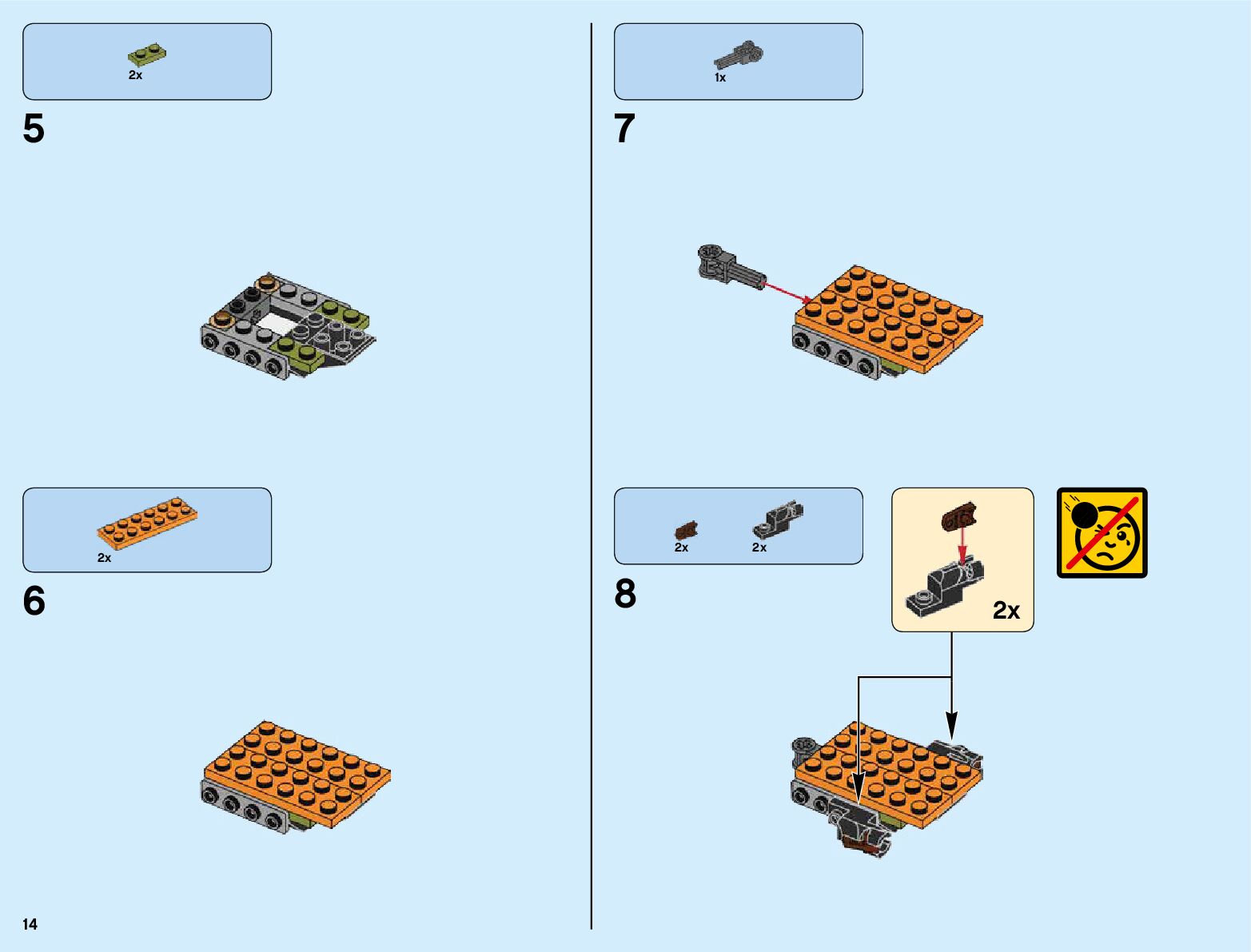 2x

5

2x

6

14

1x

7

2x 2x

8

2x