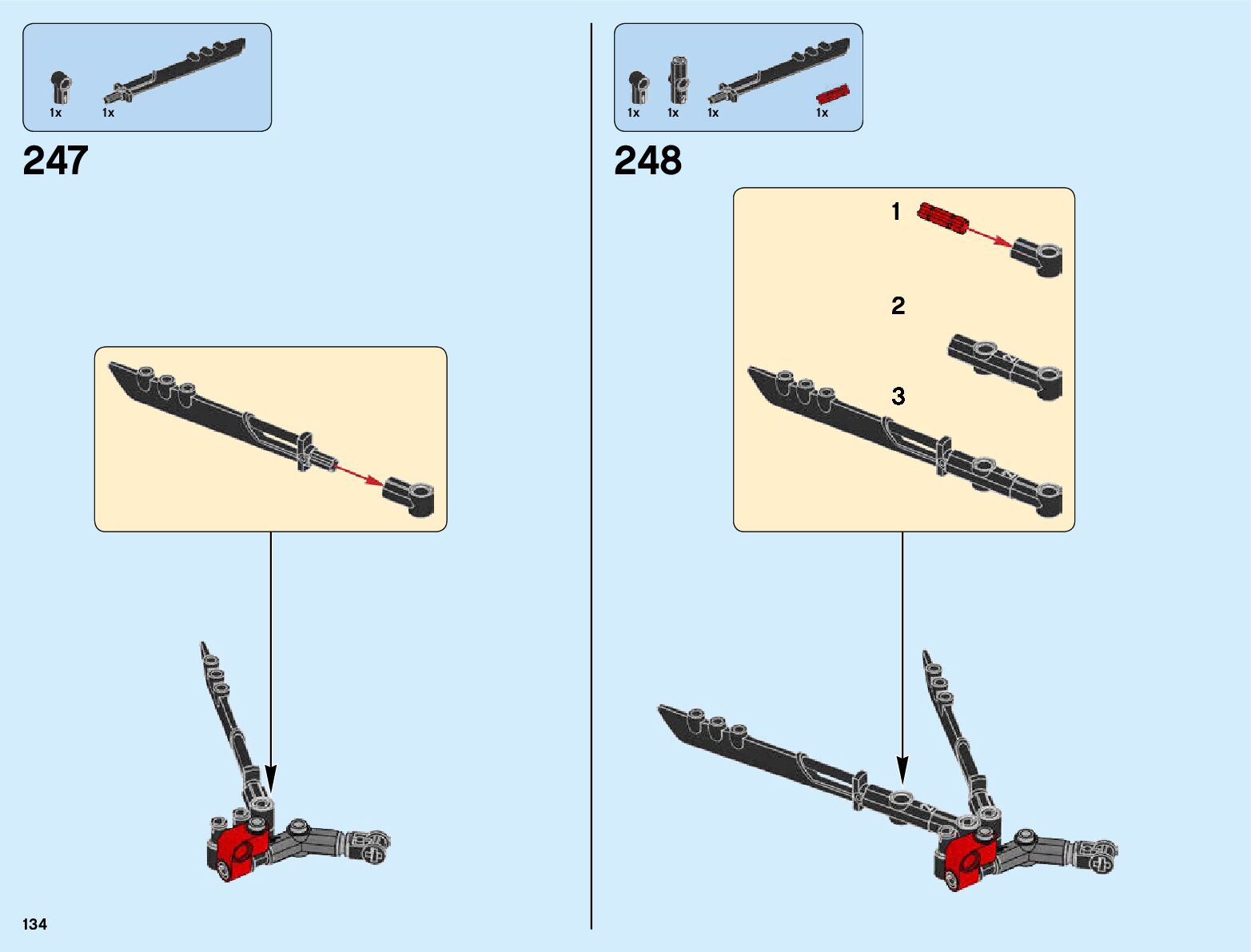 1x 1x

247

134

1x 1x 1x 1x

248

1

2

3