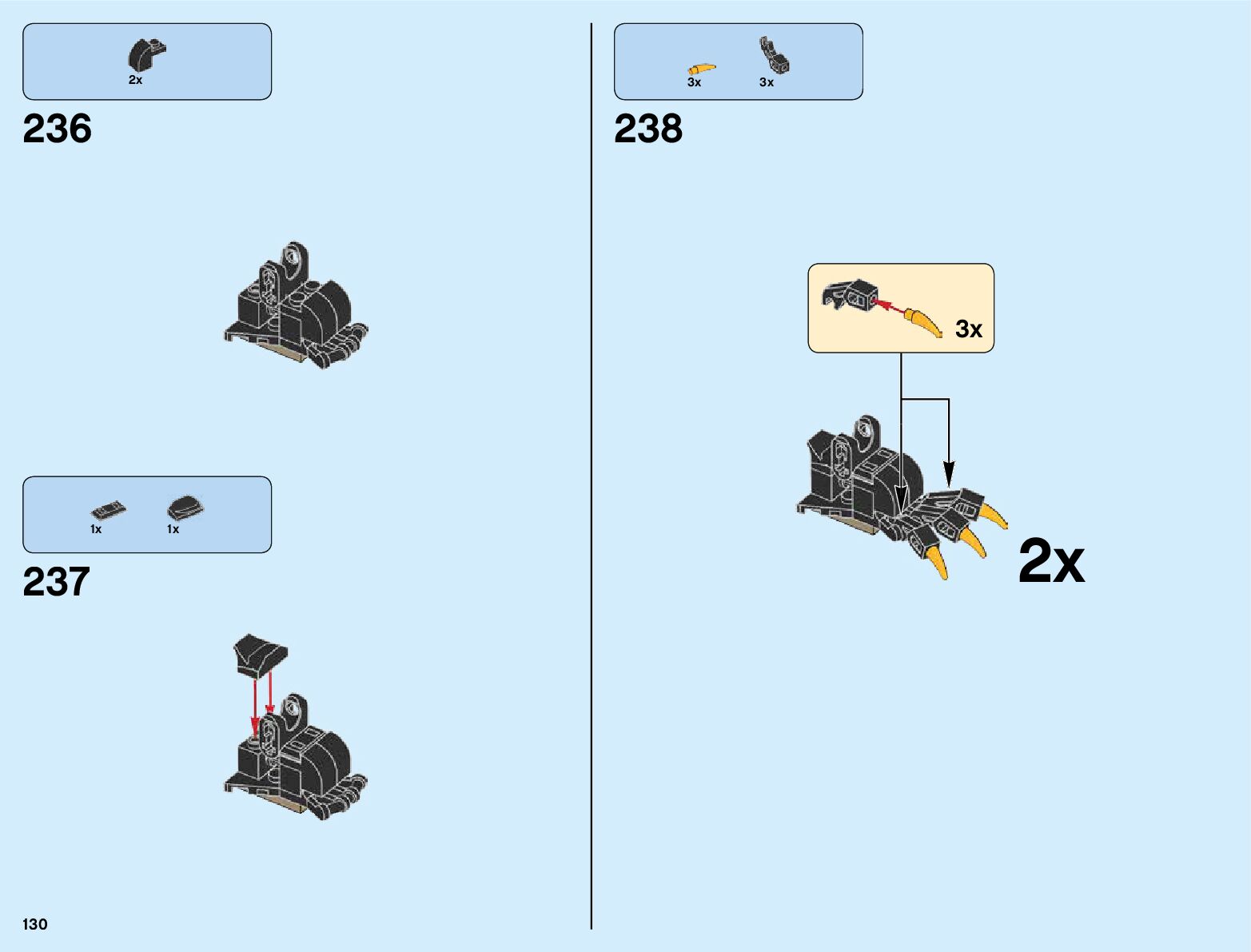 2x

236

1x 1x

237

130

3x 3x

238

3x

2x