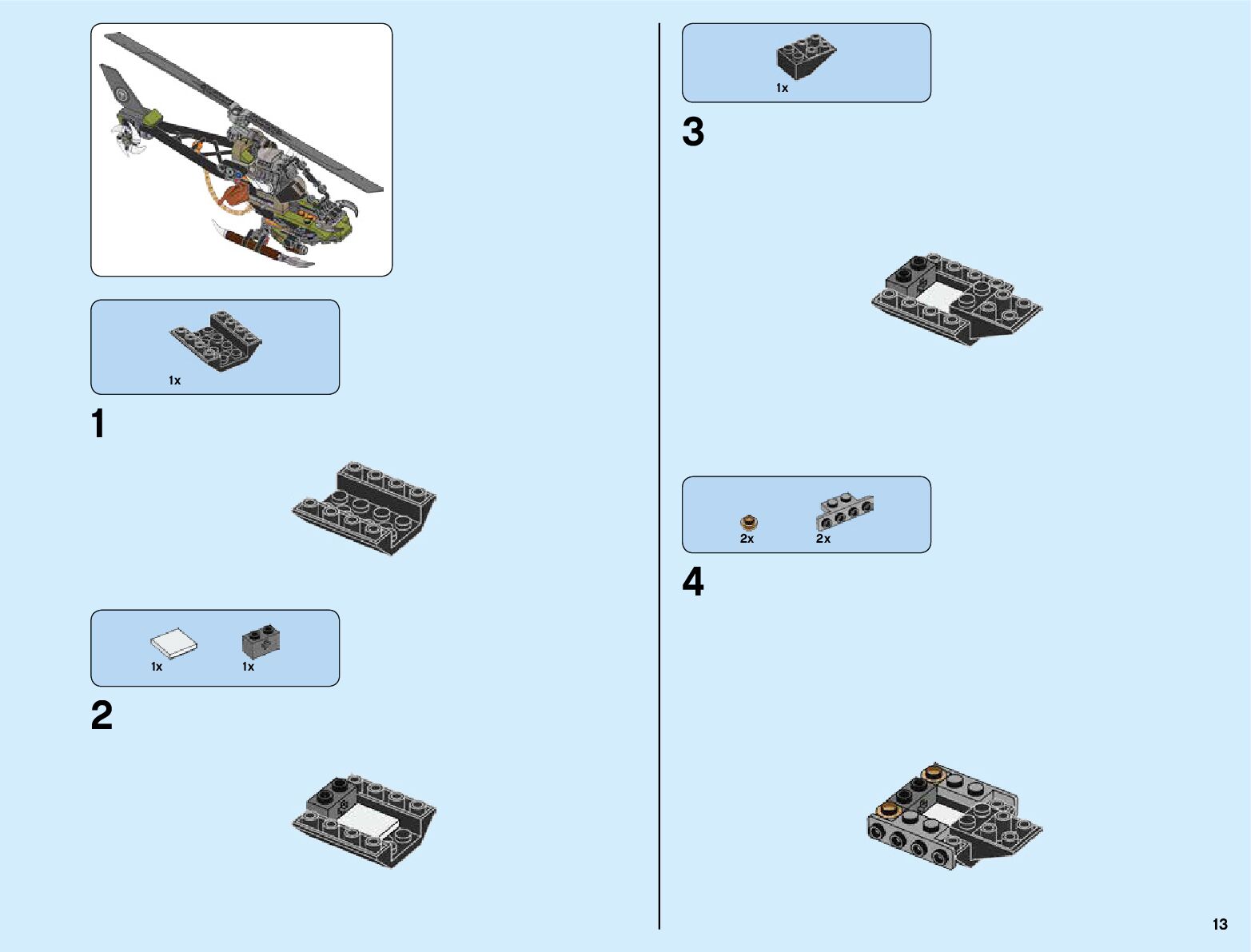 1x

1

1x 1x

2

1x

3

2x 2x

4

13