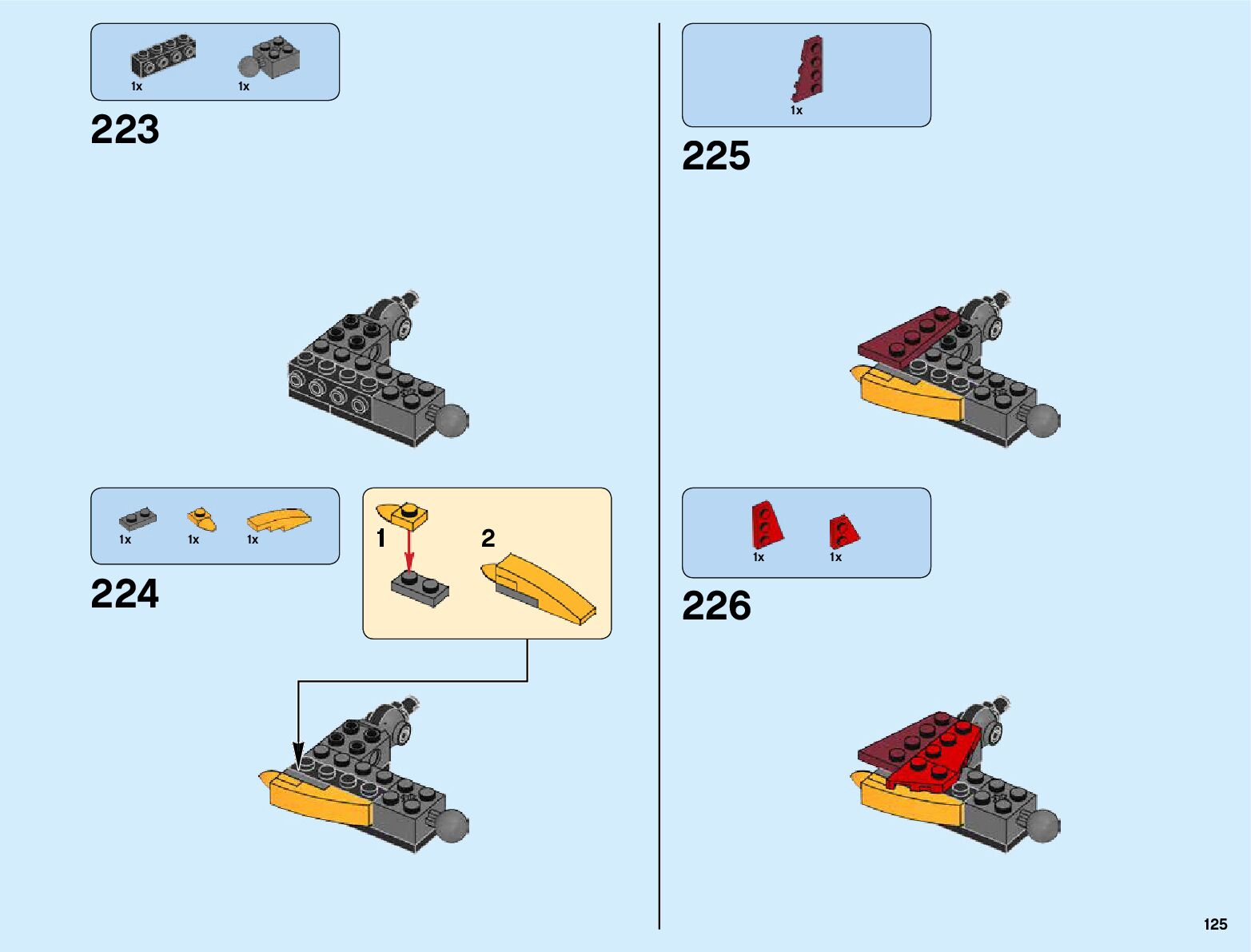 1x 1x

223

1x 1x 1x

224

1

2

1x

225

1x 1x

226

125