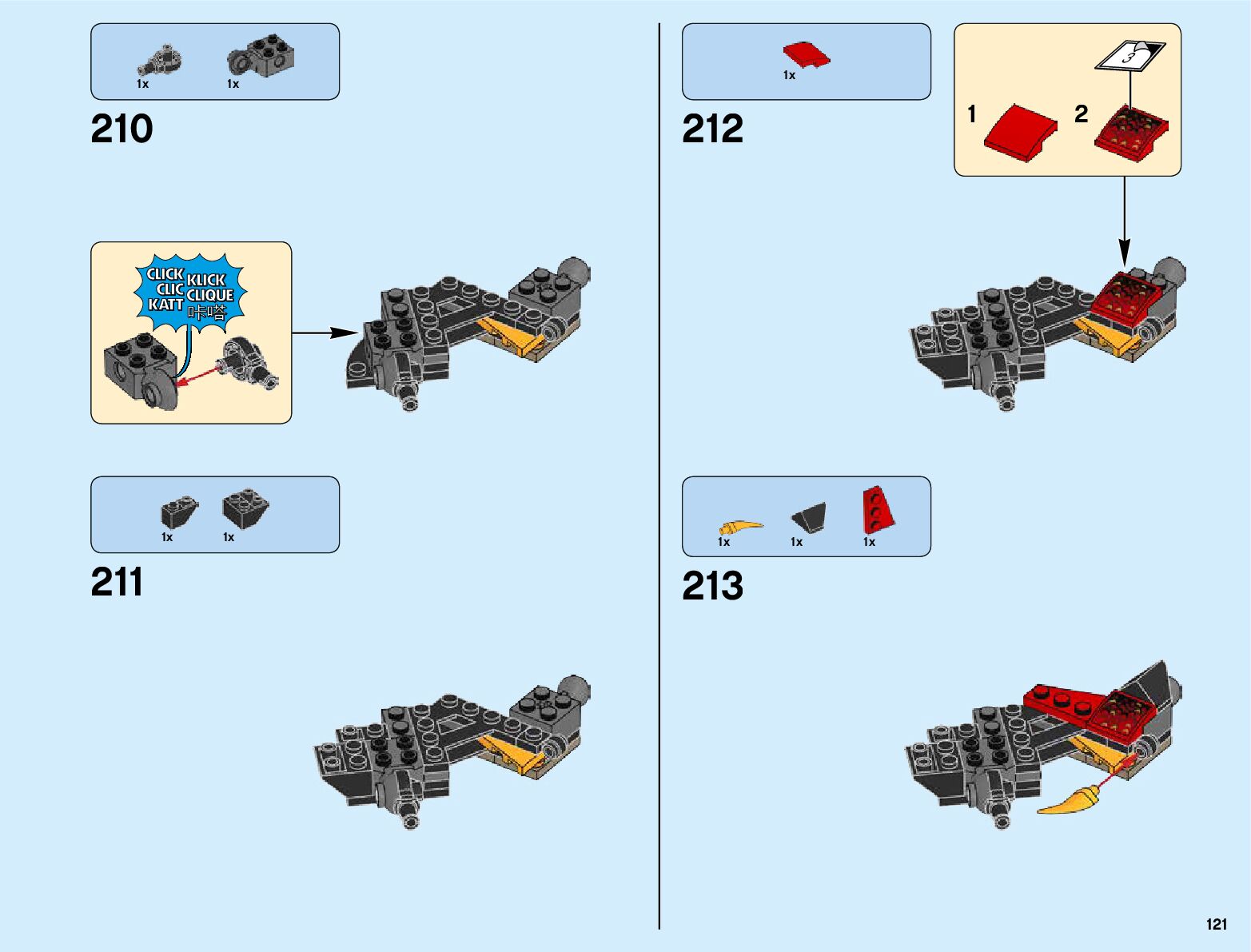 1x 1x

210

CLICK CLIC KATT KLICK CLIQUE 咔嗒

1x 1x

211

1x

212

3

1 2

1x 1x 1x

213

121