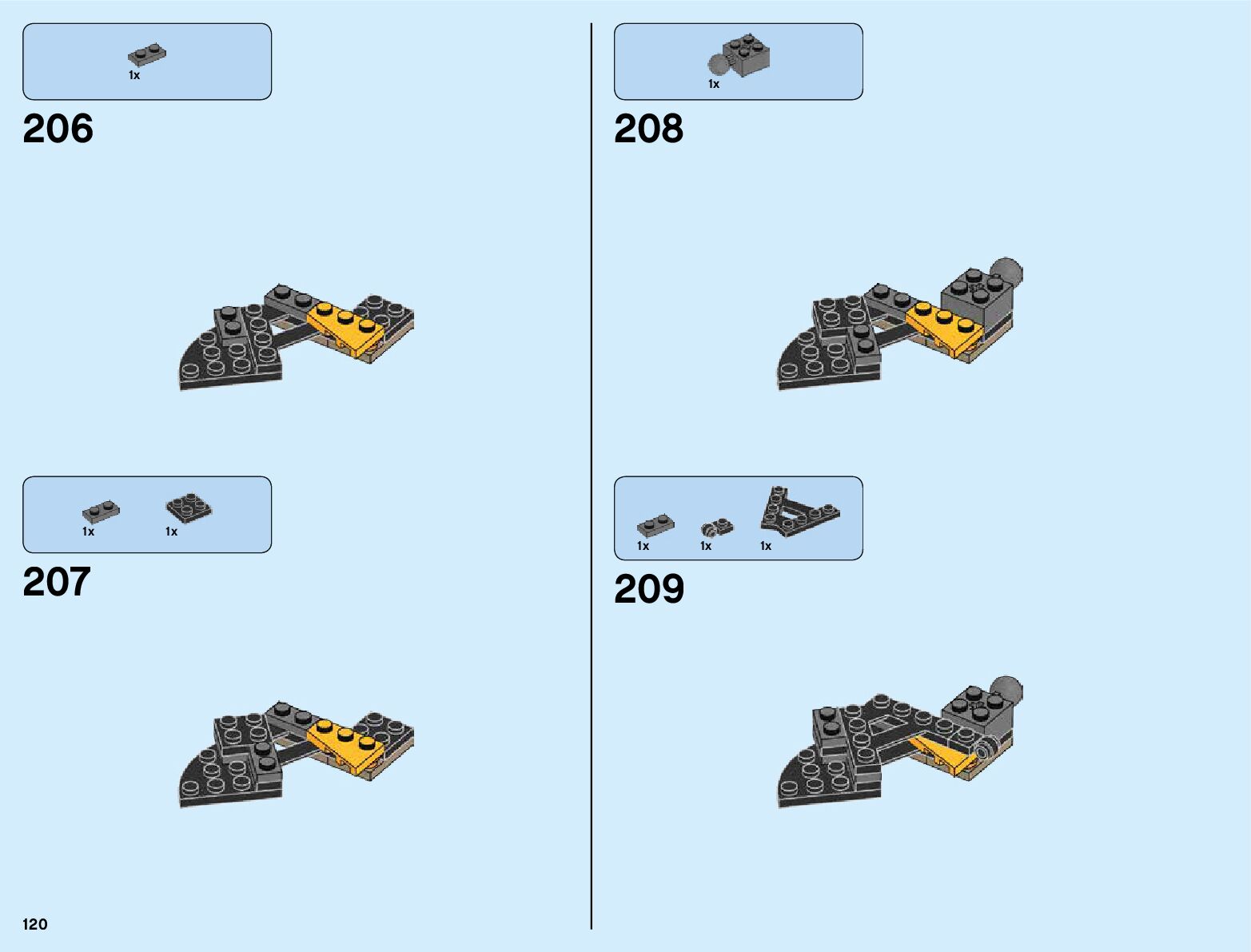 1x

206

1x 1x

207

120

1x

208

1x 1x 1x

209