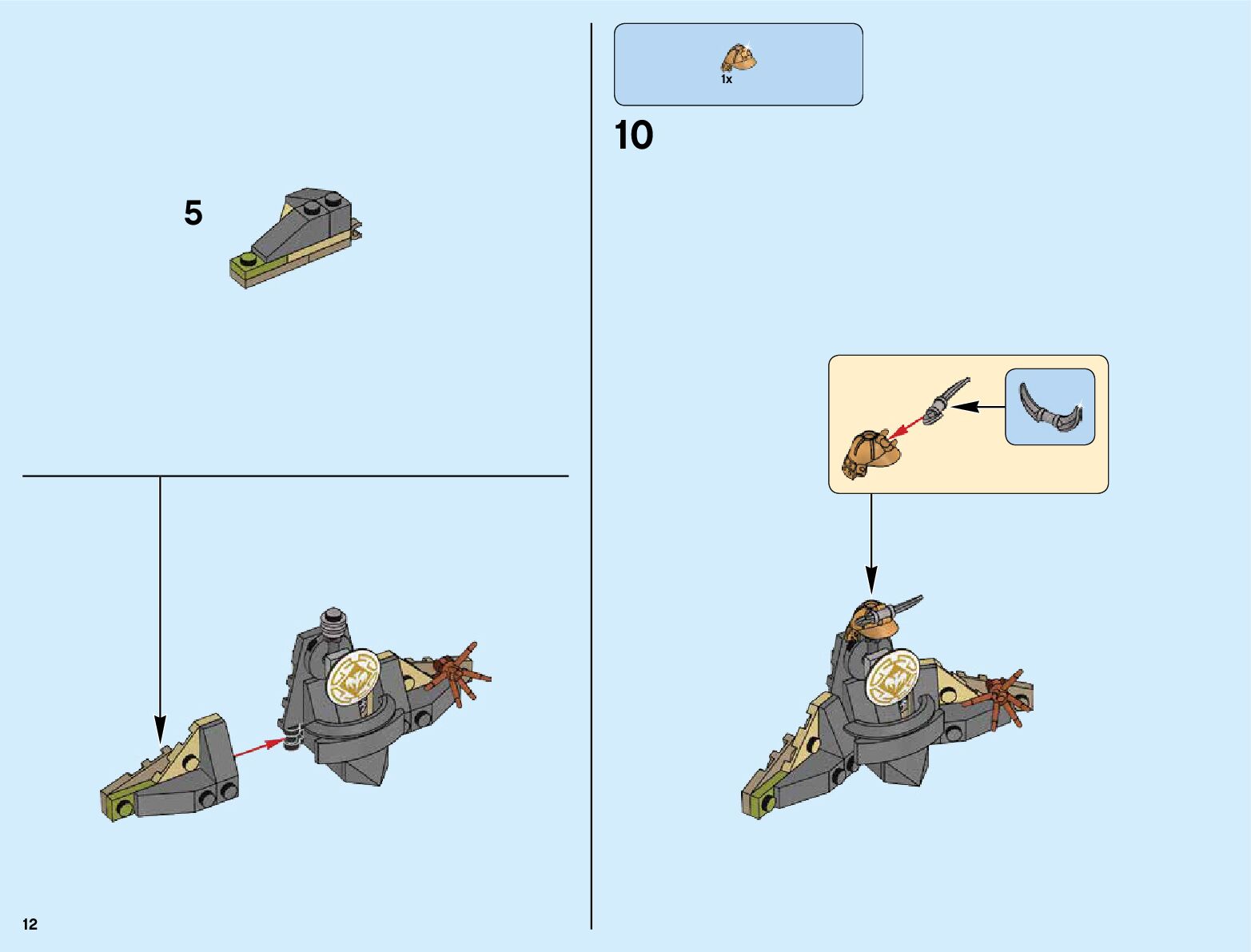 5

1x

10

12