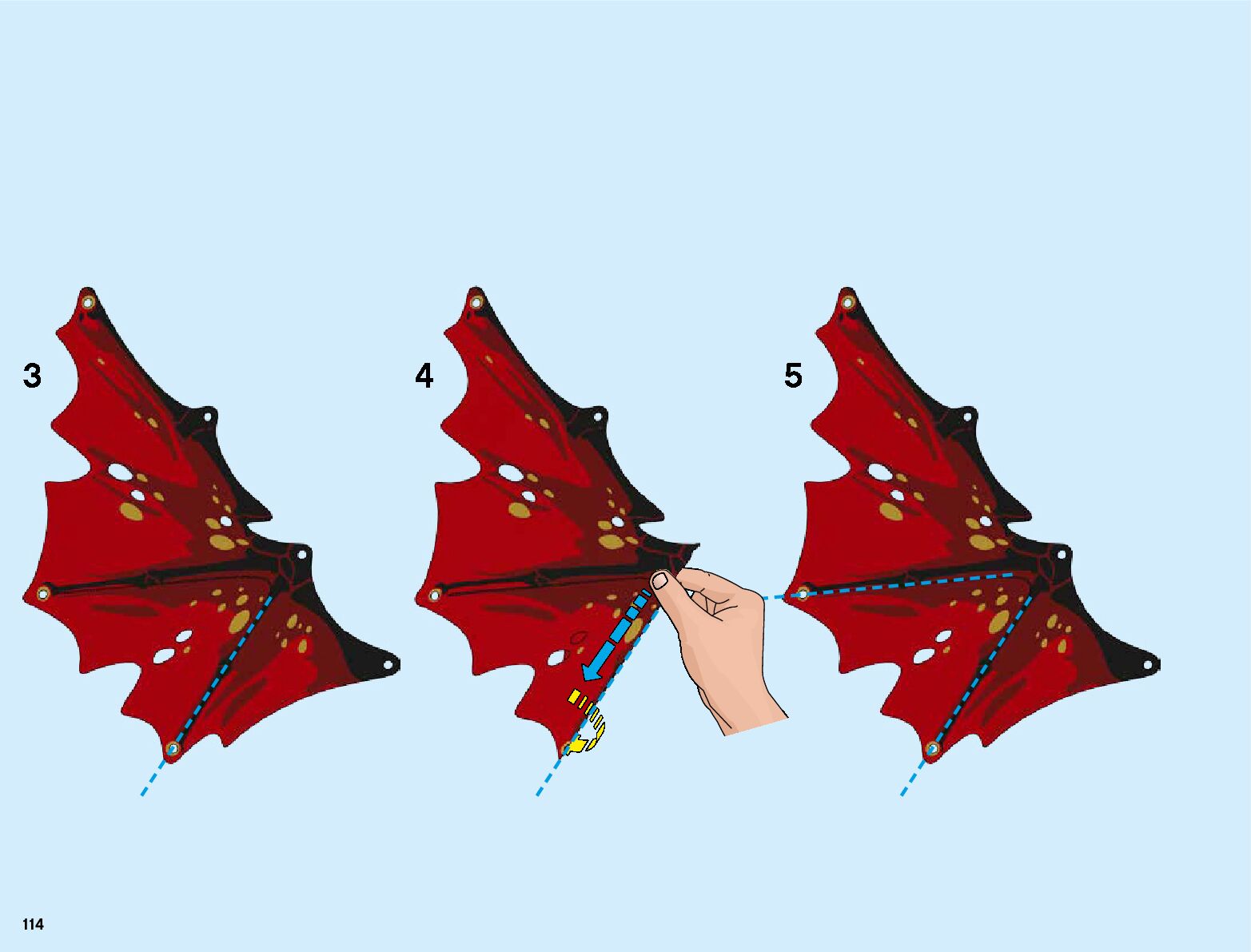 3

4

5

114