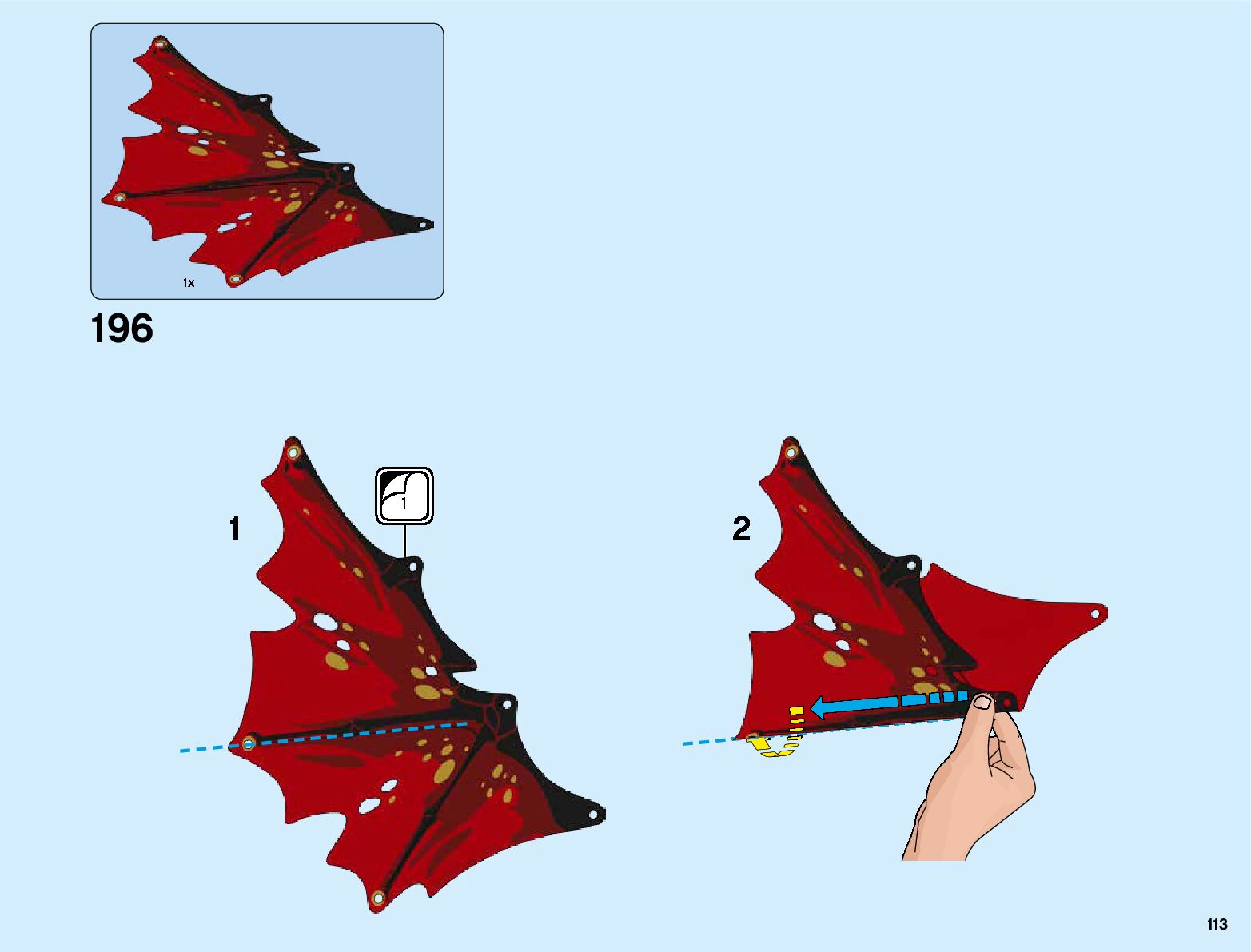 1x

196

1

1

2

113