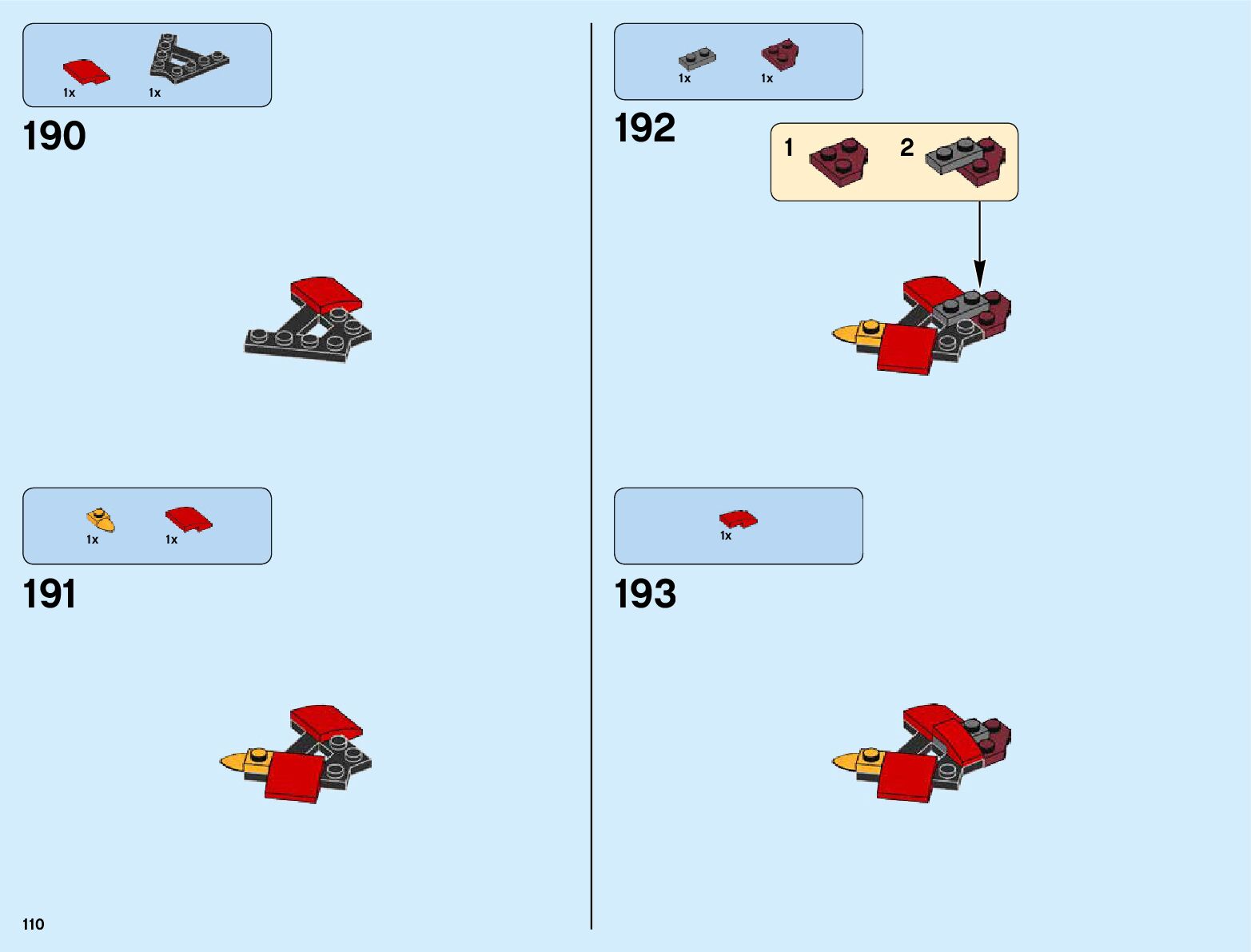 1x 1x

190

1x 1x

191

110

1x 1x

192

1 2

1x

193