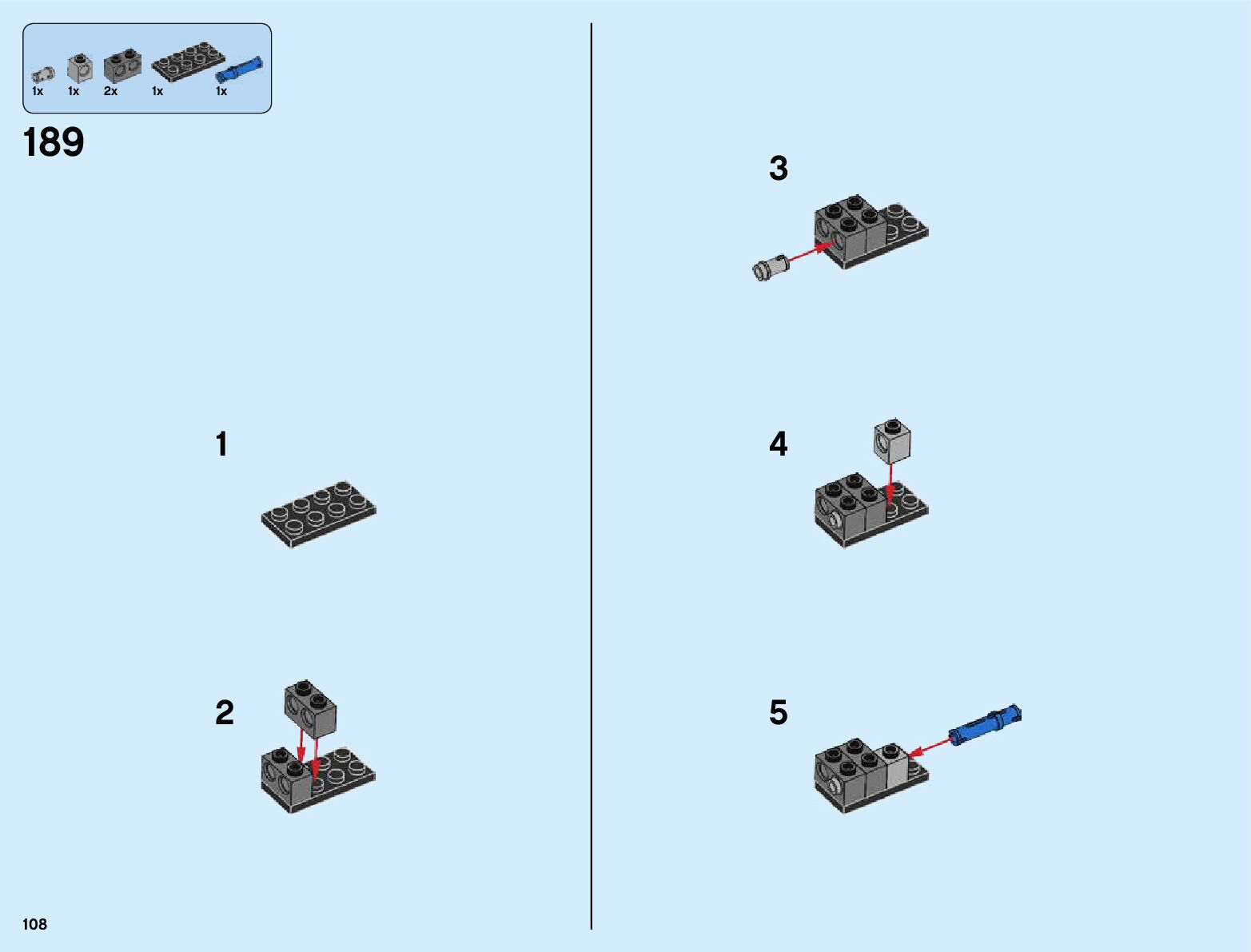 1x 1x 2x 1x 1x

189

1

2

3

4

5

108