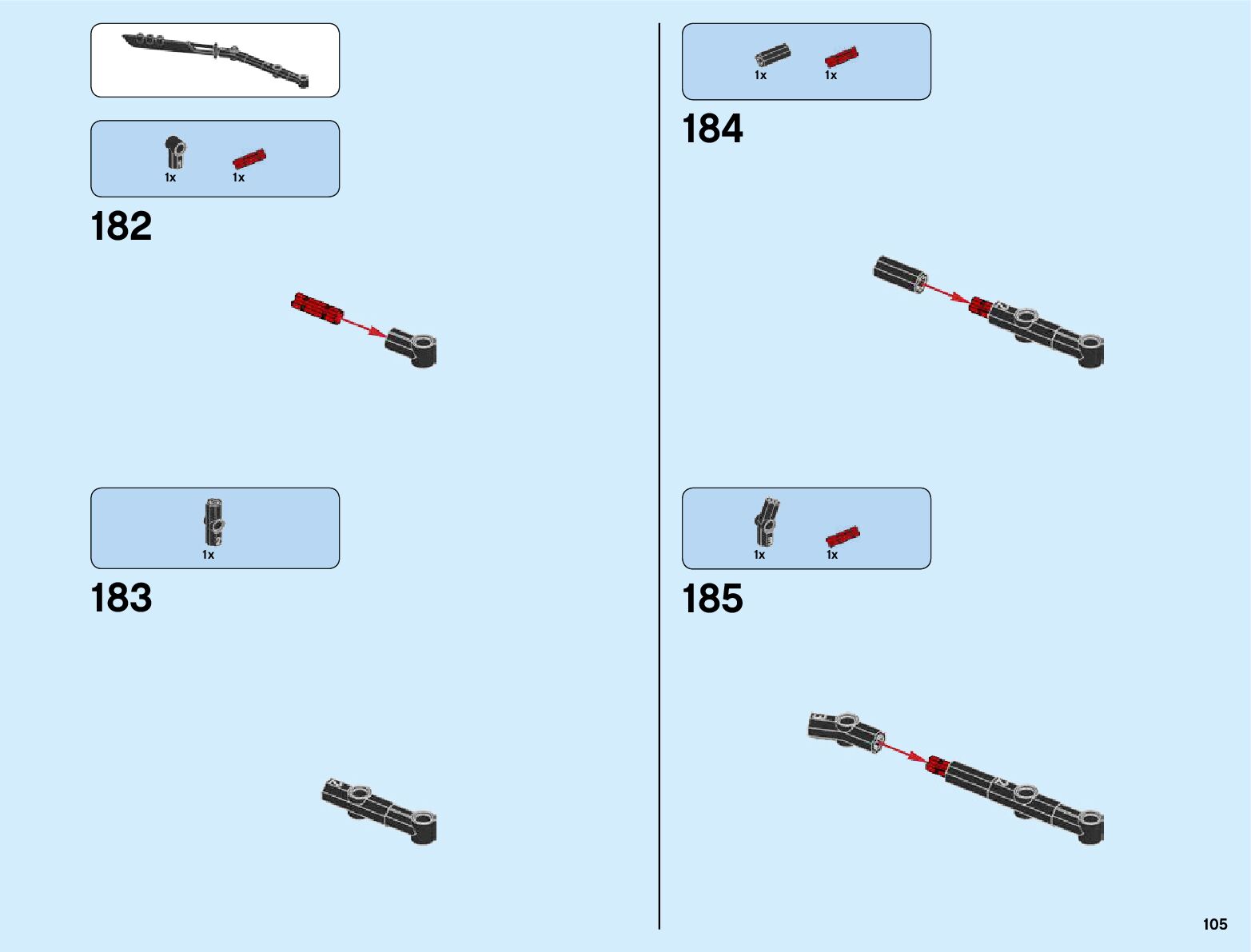 1x 1x

182

1x

183

1x 1x

184

1x 1x

185

105