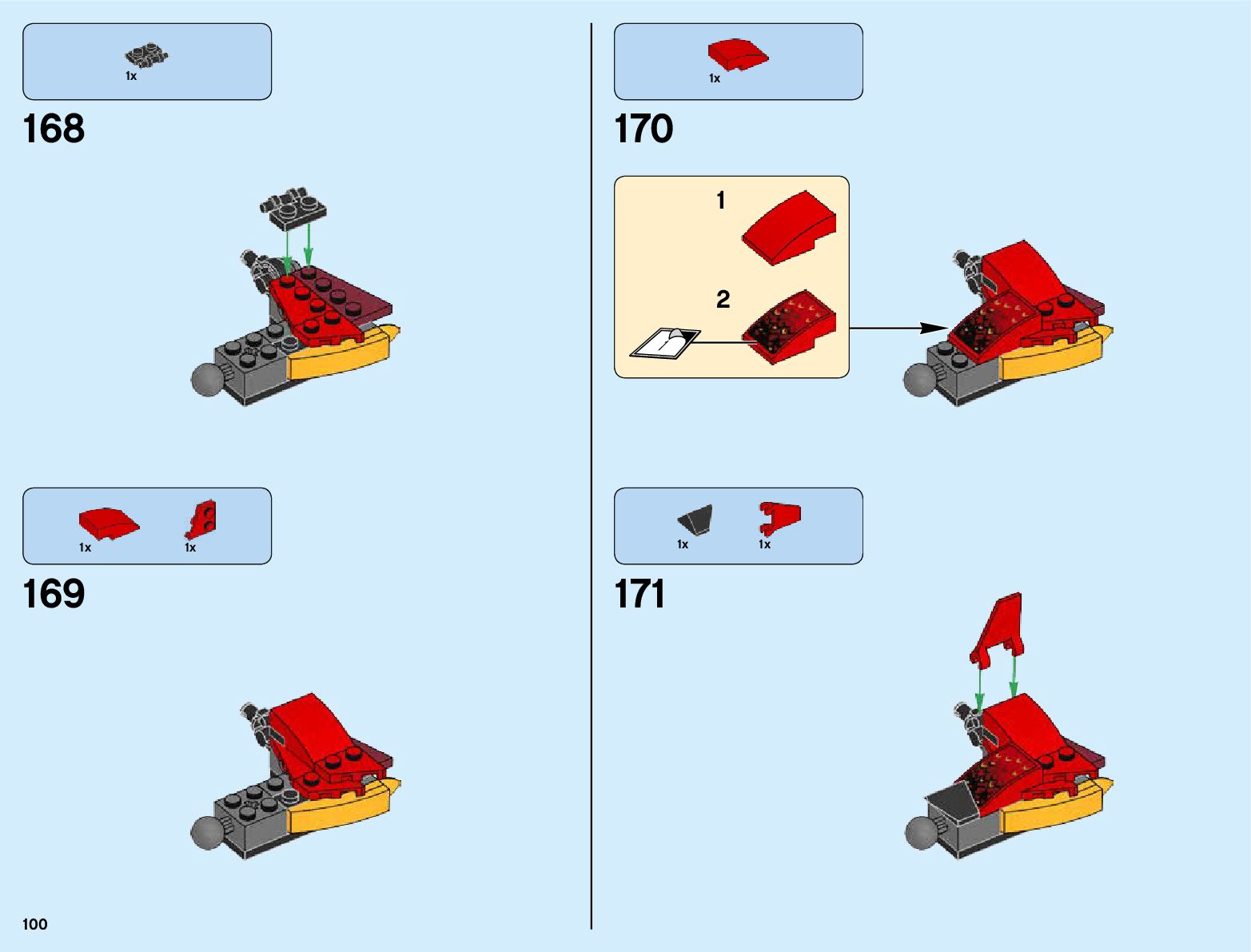 1x

168

1x 1x

169

100

1x

170

1

2

1x 1x

171