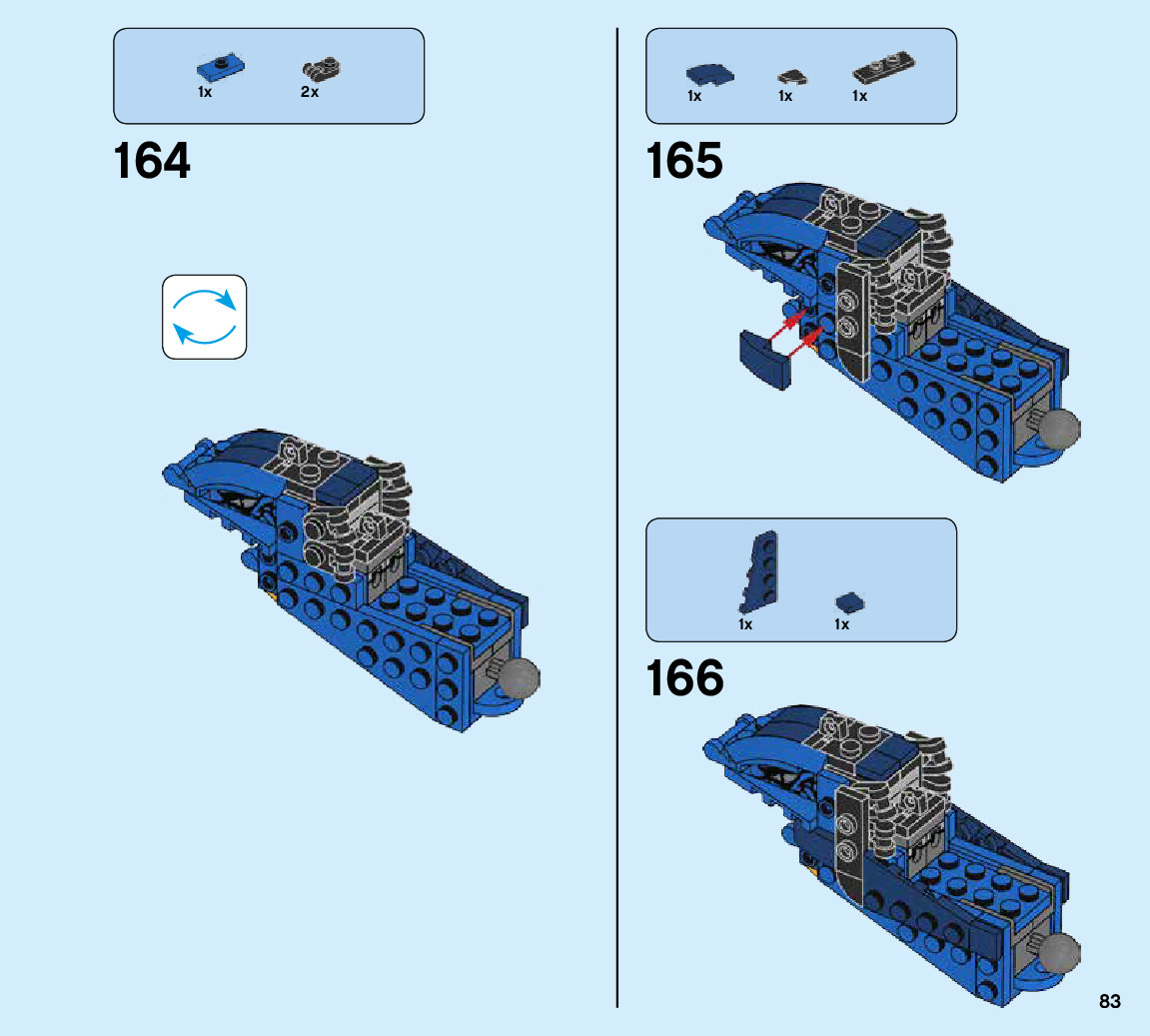 1x 2x

164

1x 1x 1x

165

1x 1x

166

83