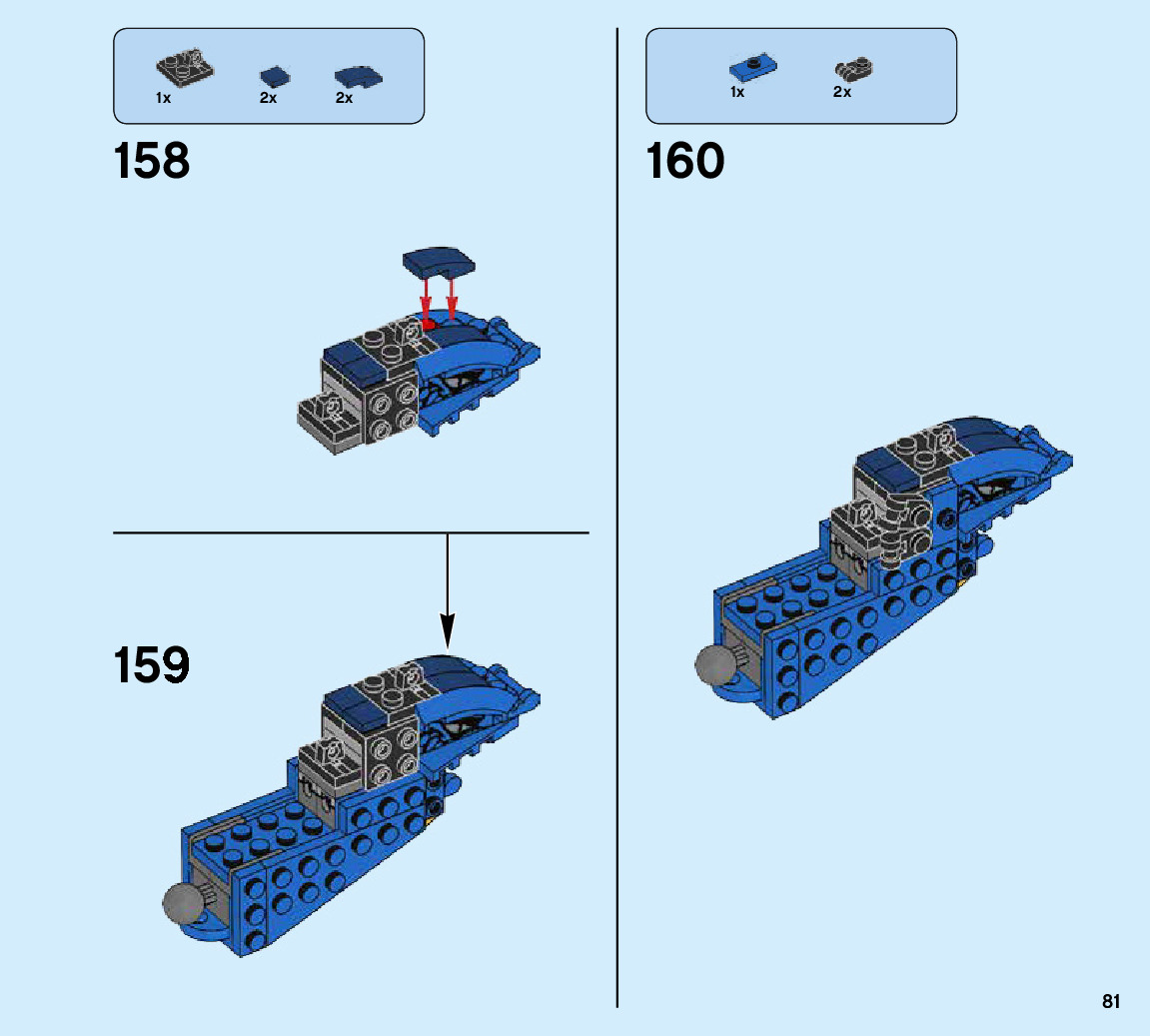 1x 2x 2x

158

159

1x 2x

160

81