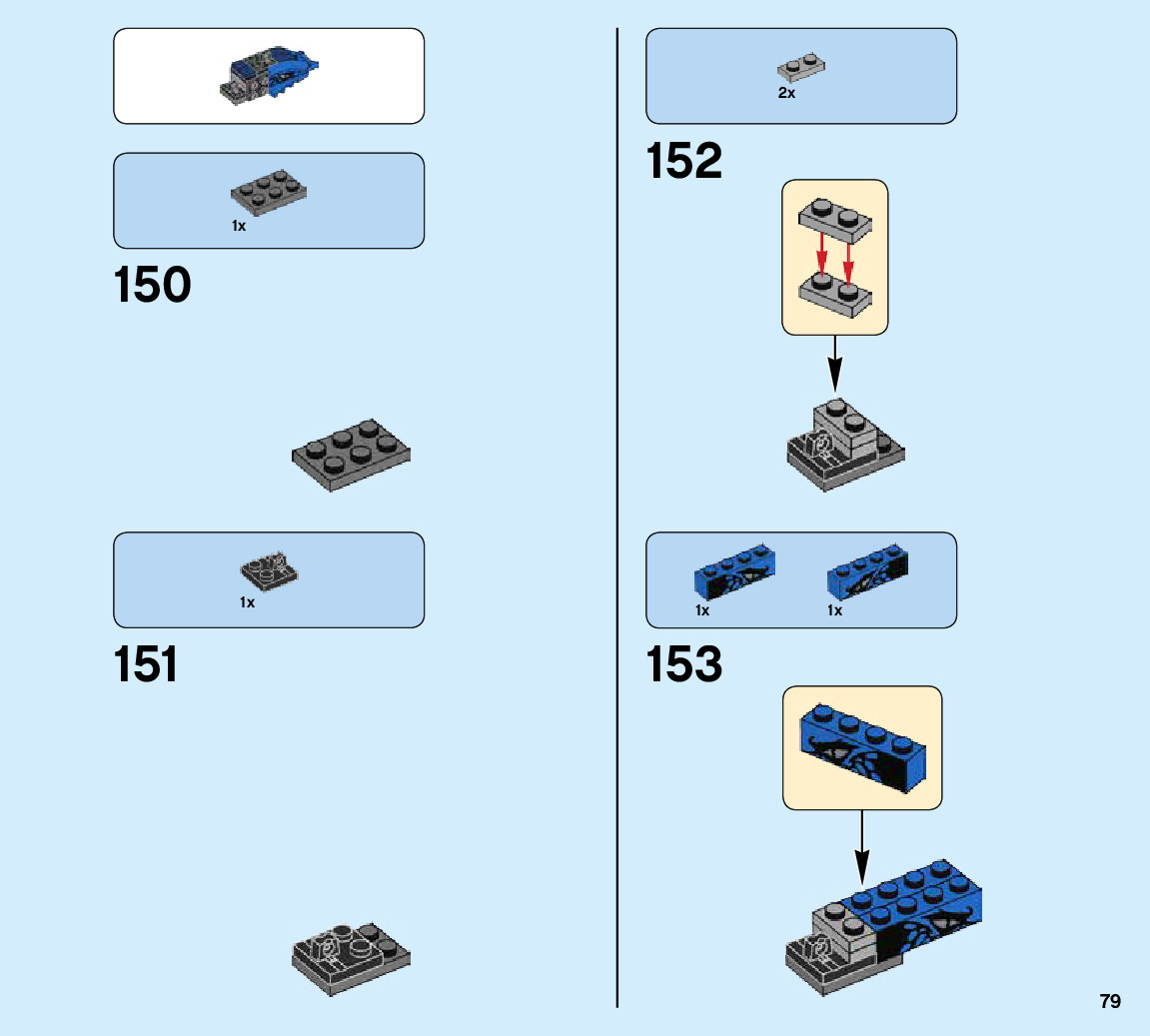 1x

150

1x

151

2x

152

1x

1x

153

79