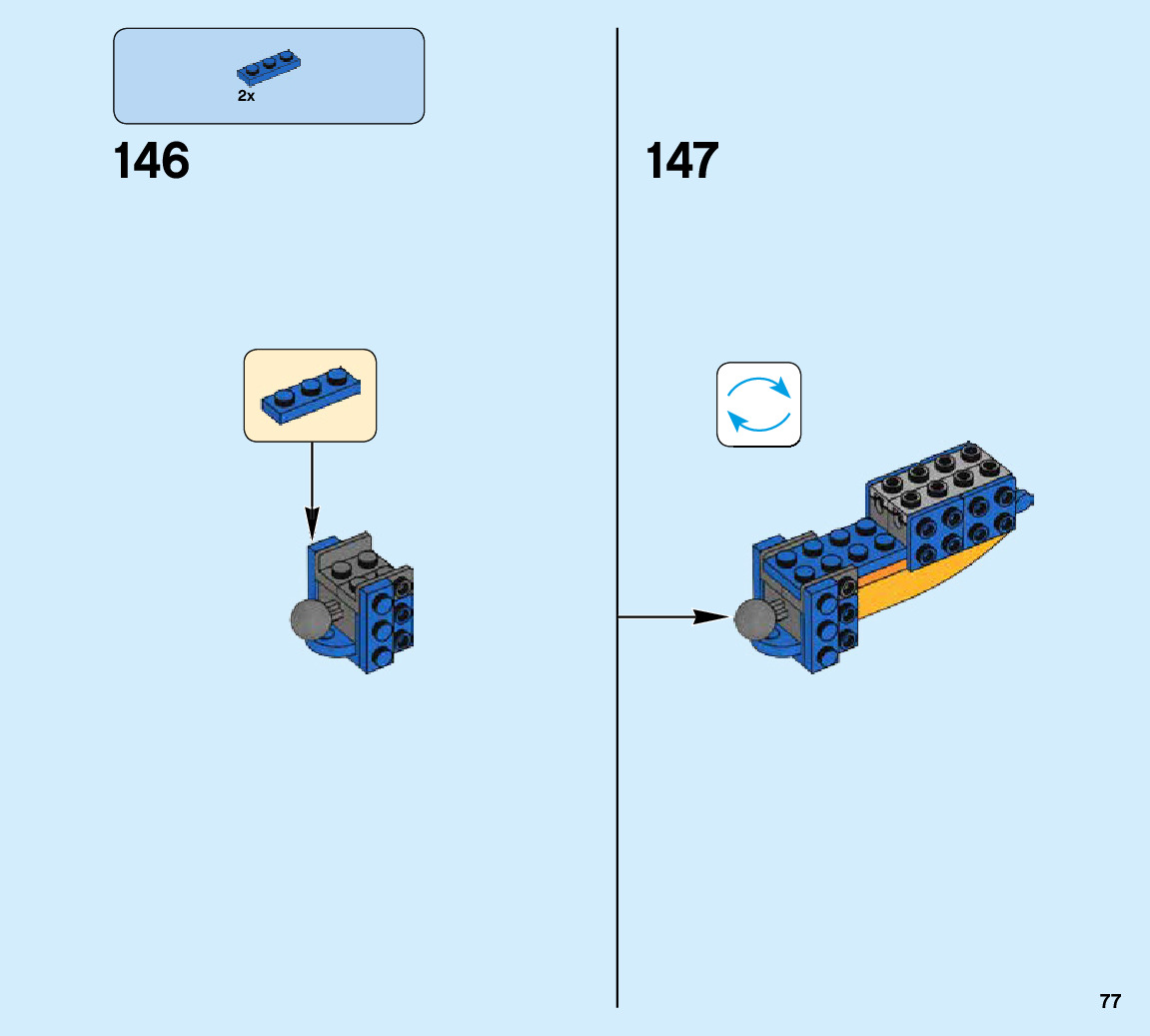 2x

146

147

77