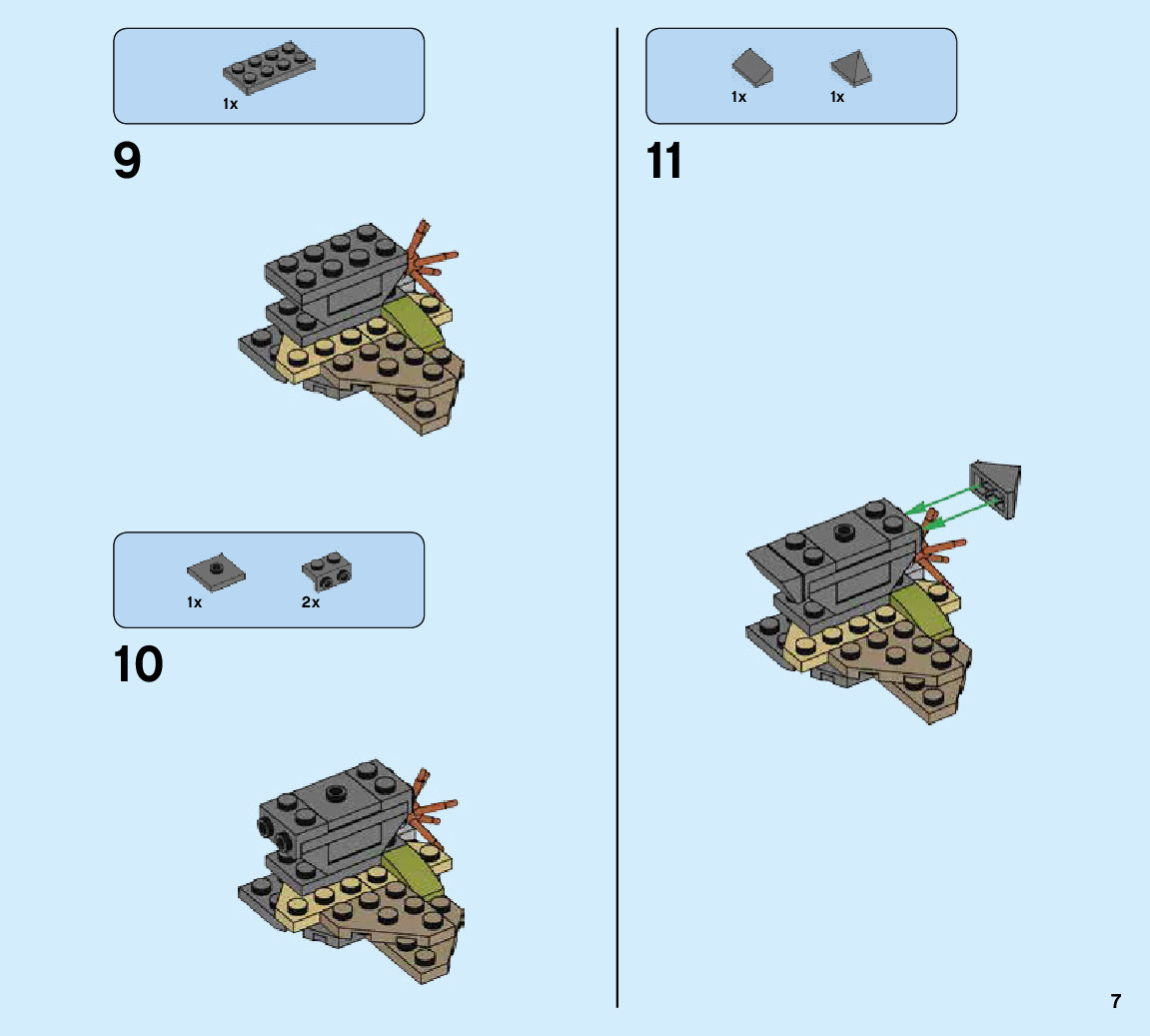 1x

9

1x 2x

10

1x 1x

11

7