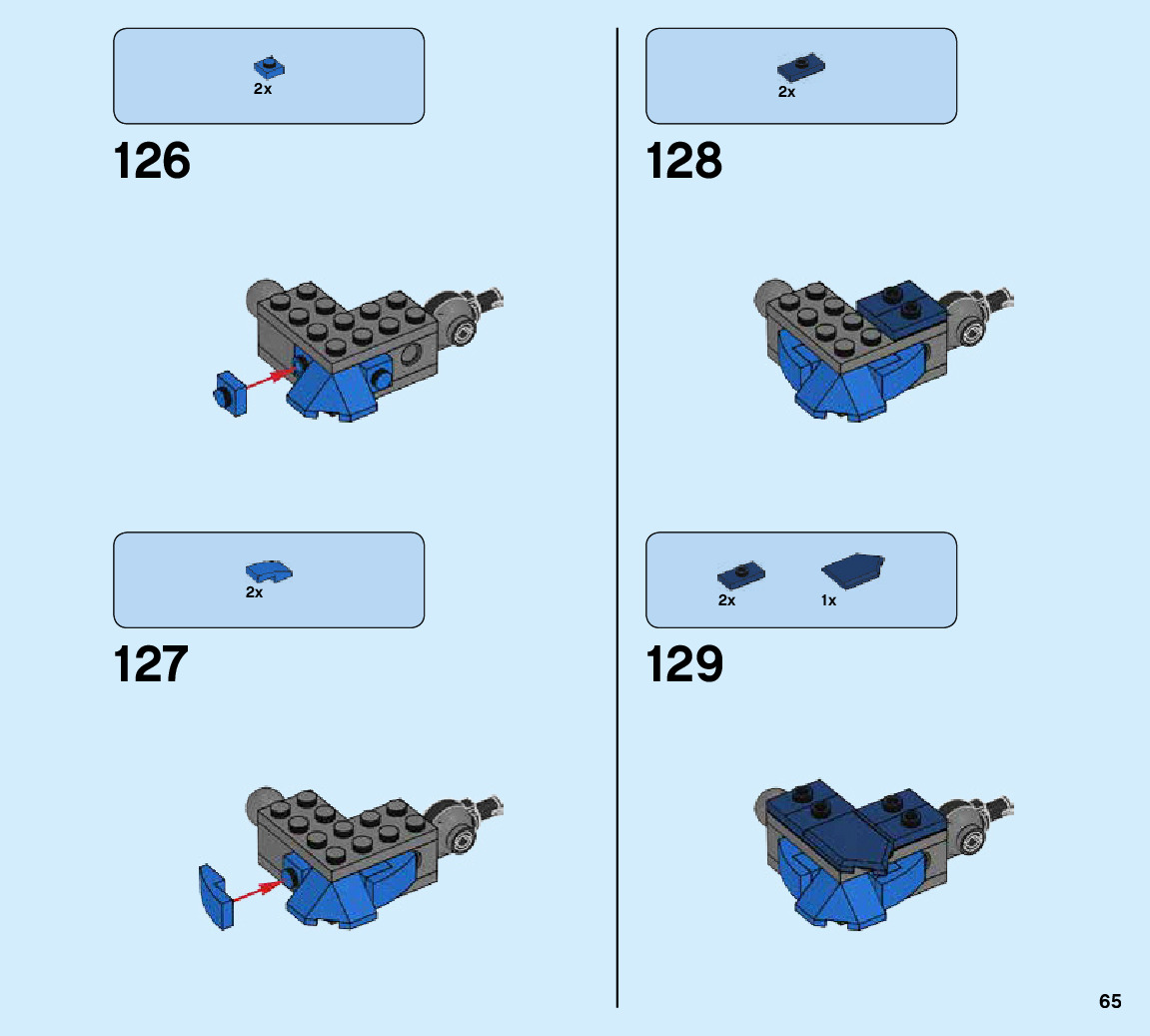 2x

126

2x

127

2x

128

2x 1x

129

65