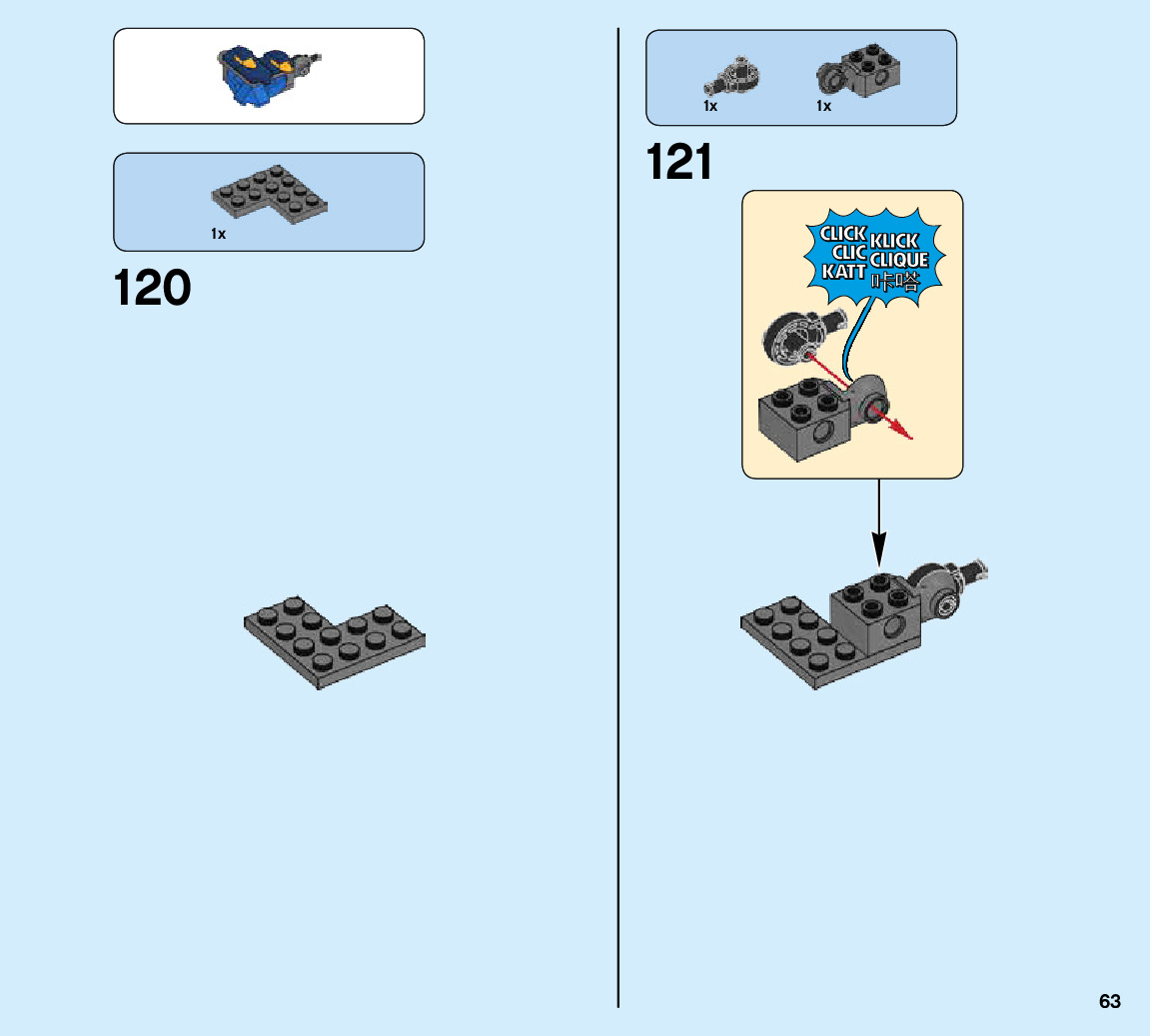 1x

120

1x

1x

121

CLICK
CLIC
KATT
KLICK
CLIQUE
咔嗒

63