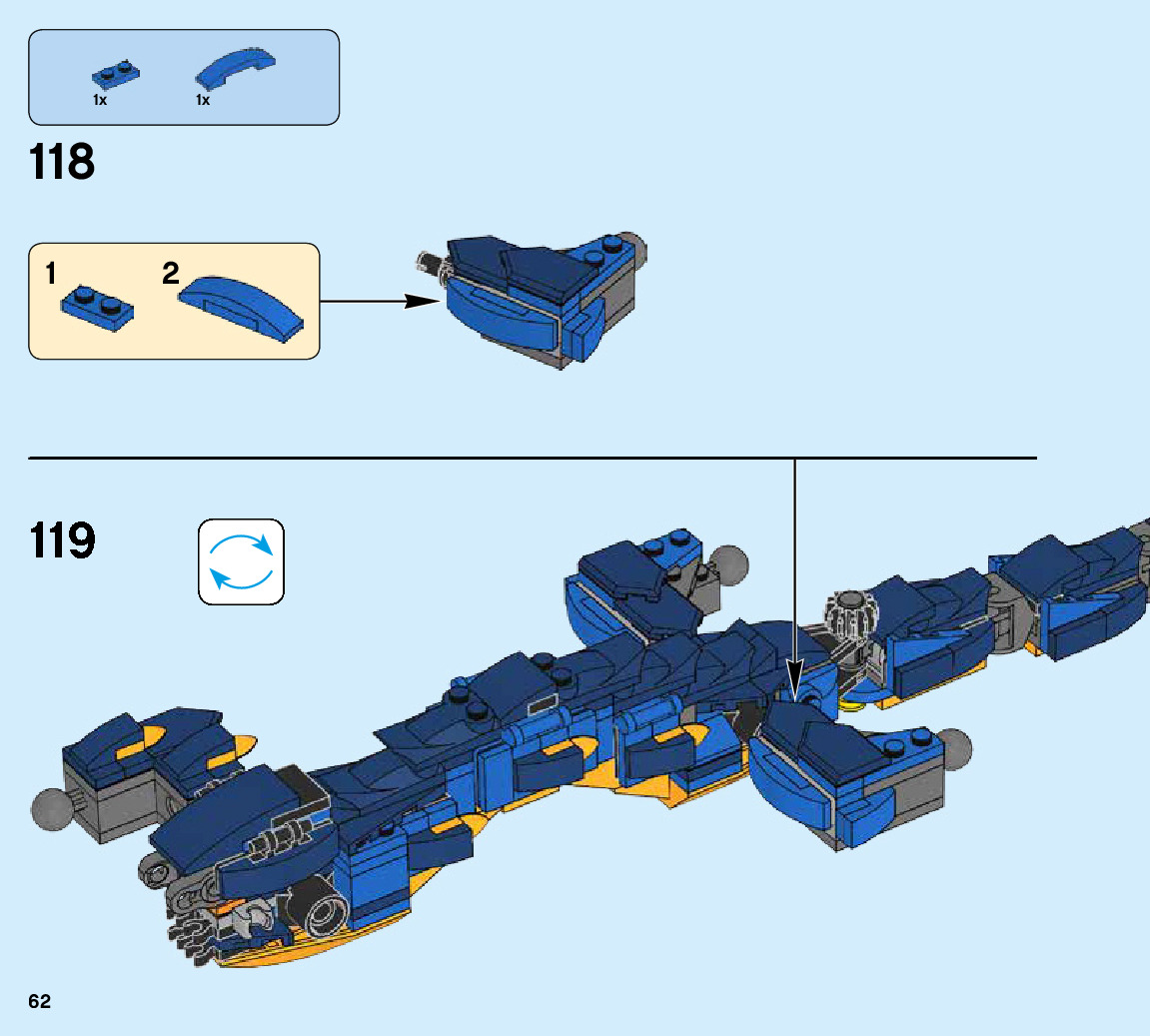 1x 1x

118

1 2

119

62