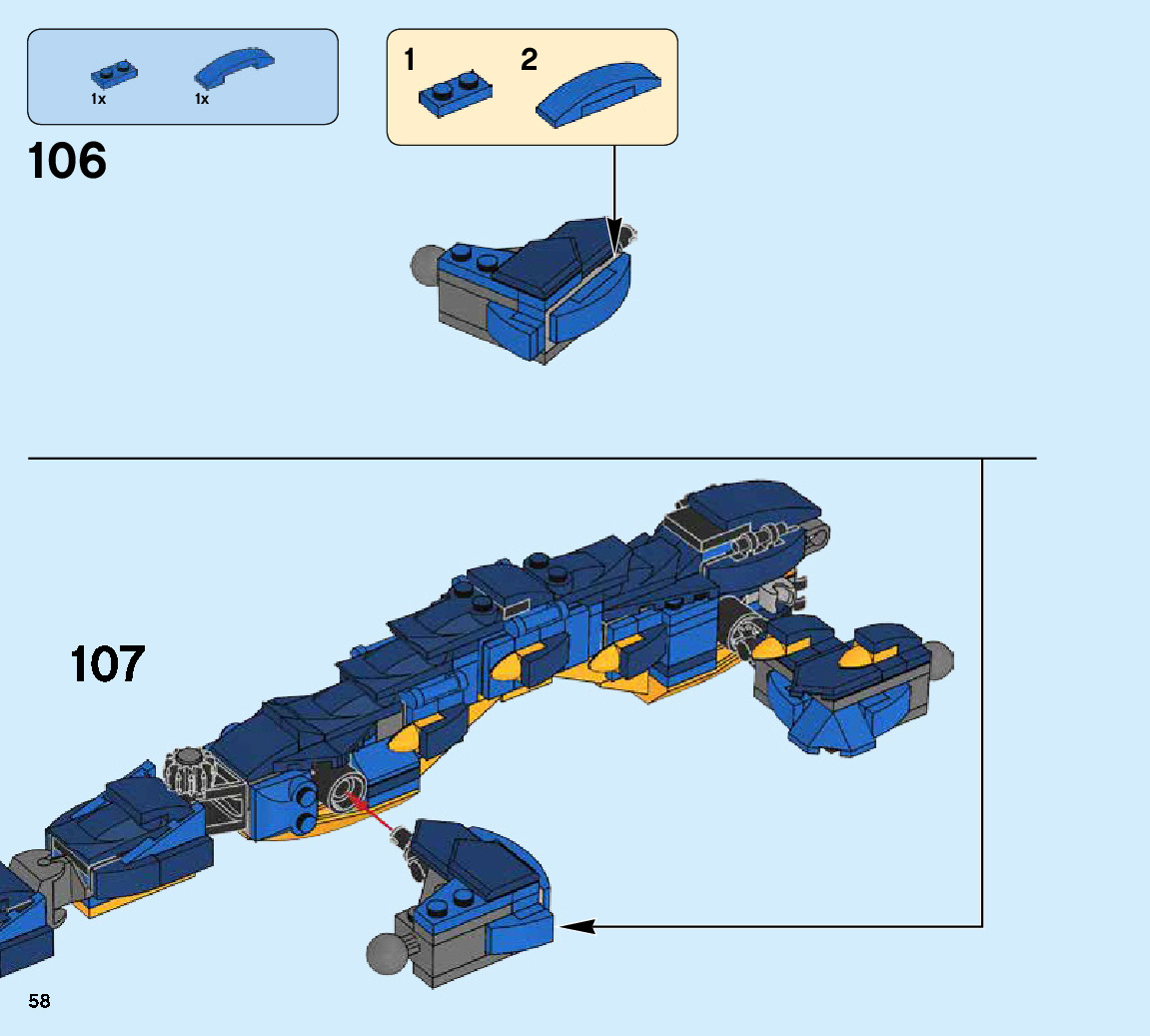 1x 1x

106

1 2

107

58