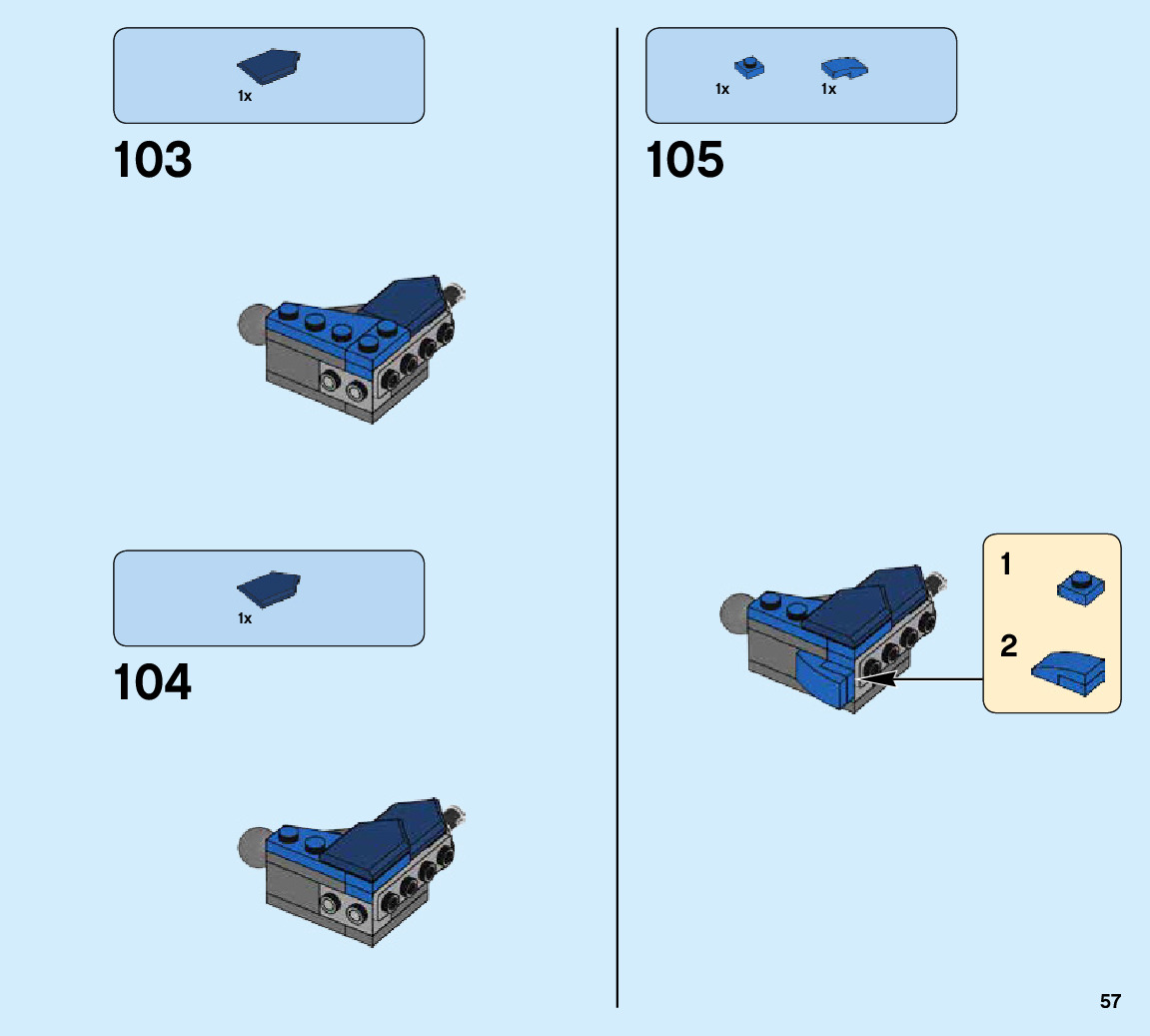 1x

103

1x

104

1x 1x

105

1

2

57