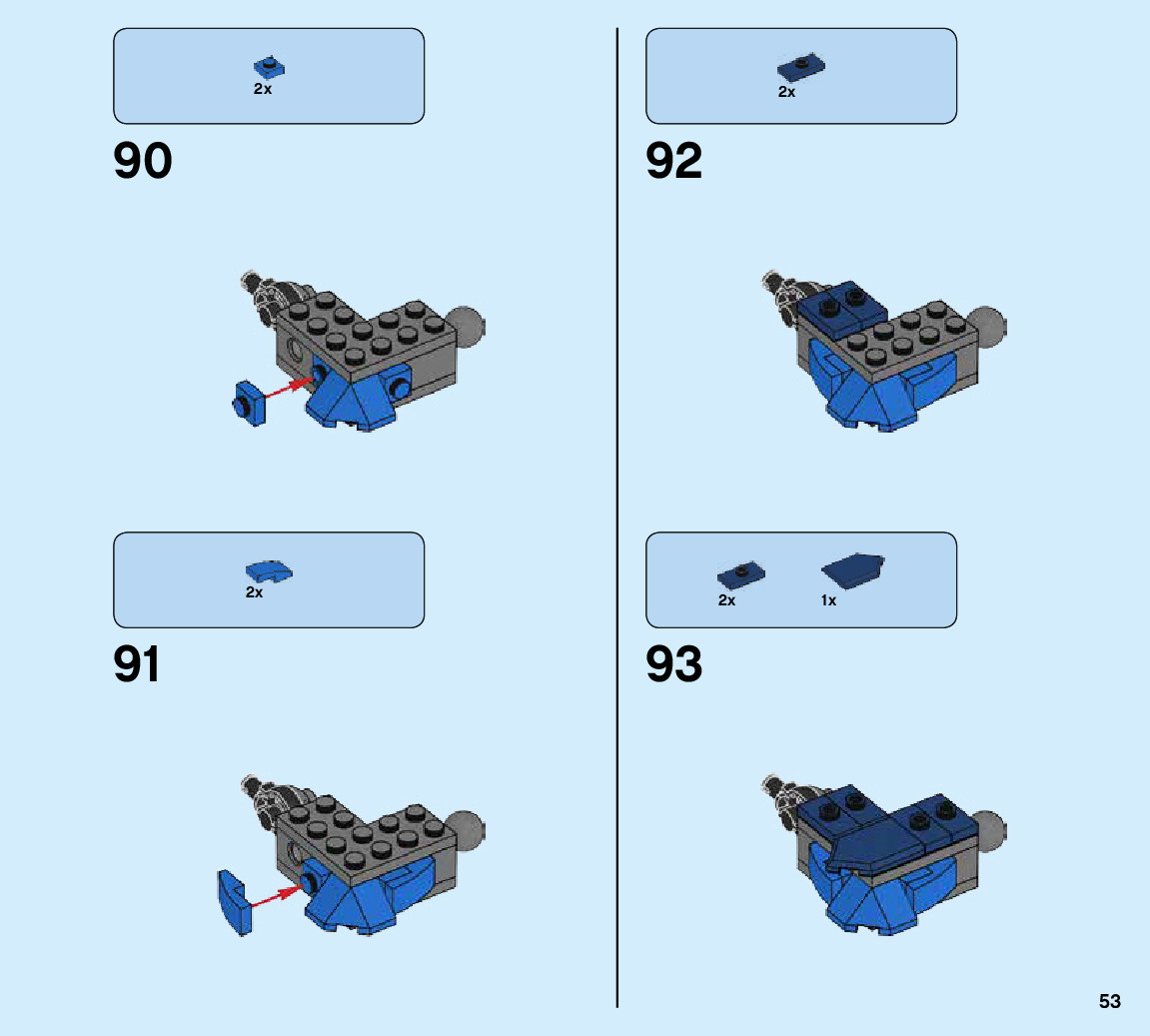 2x

90

2x

91

2x

92

2x
1x

93

53