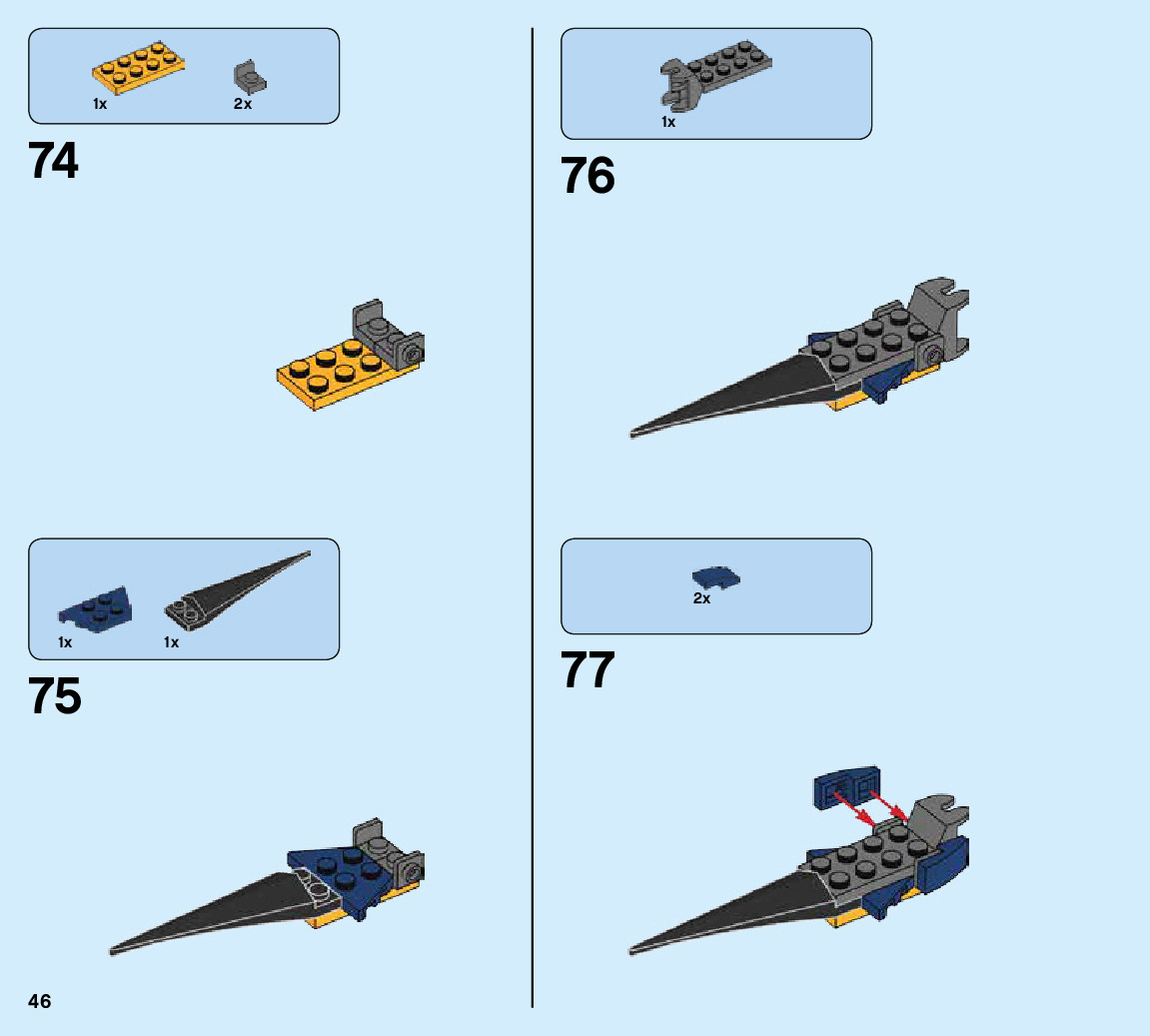 1x 2x

74

1x 1x

75

46

1x

76

2x

77