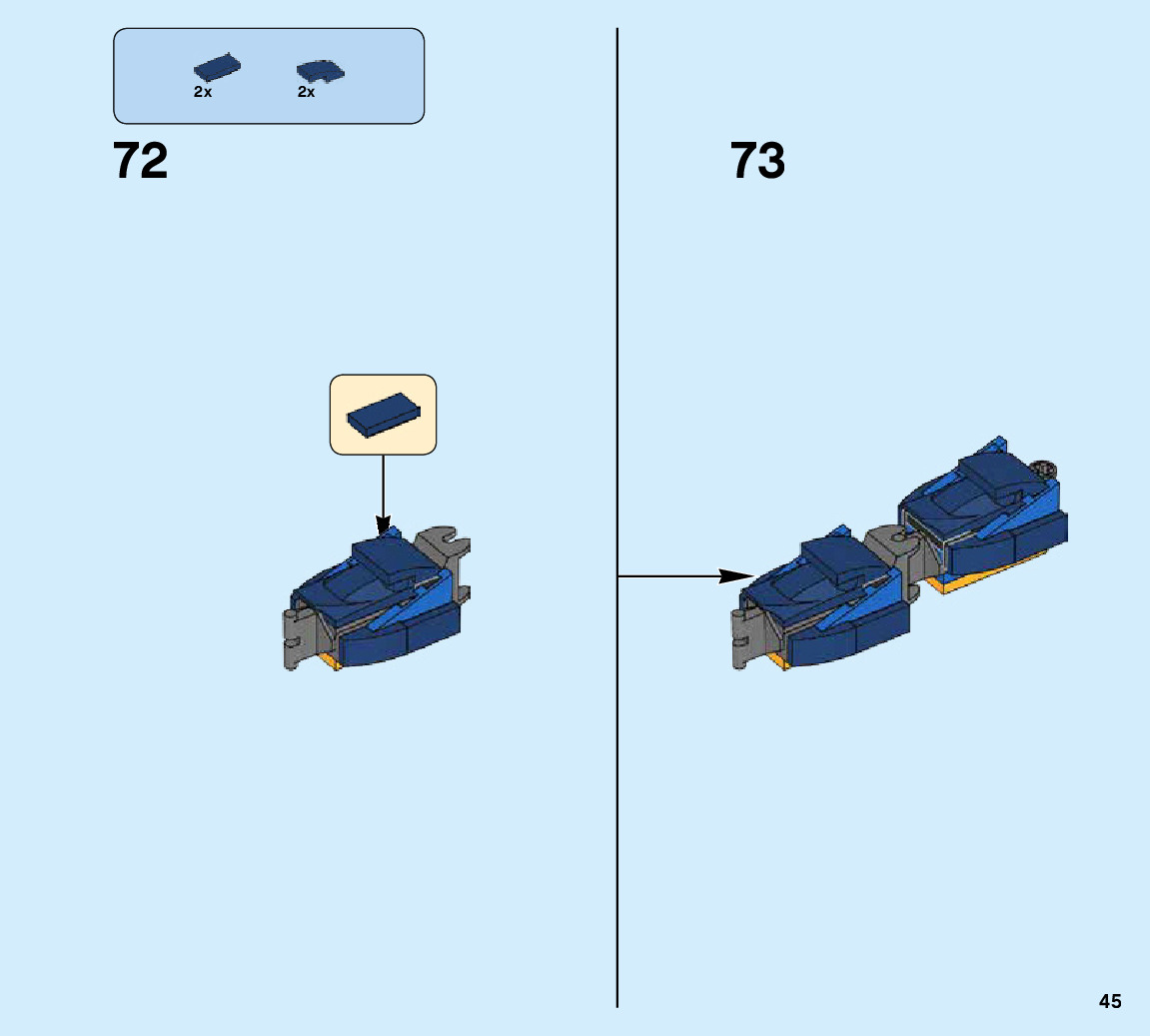 2x 2x

72

73

45