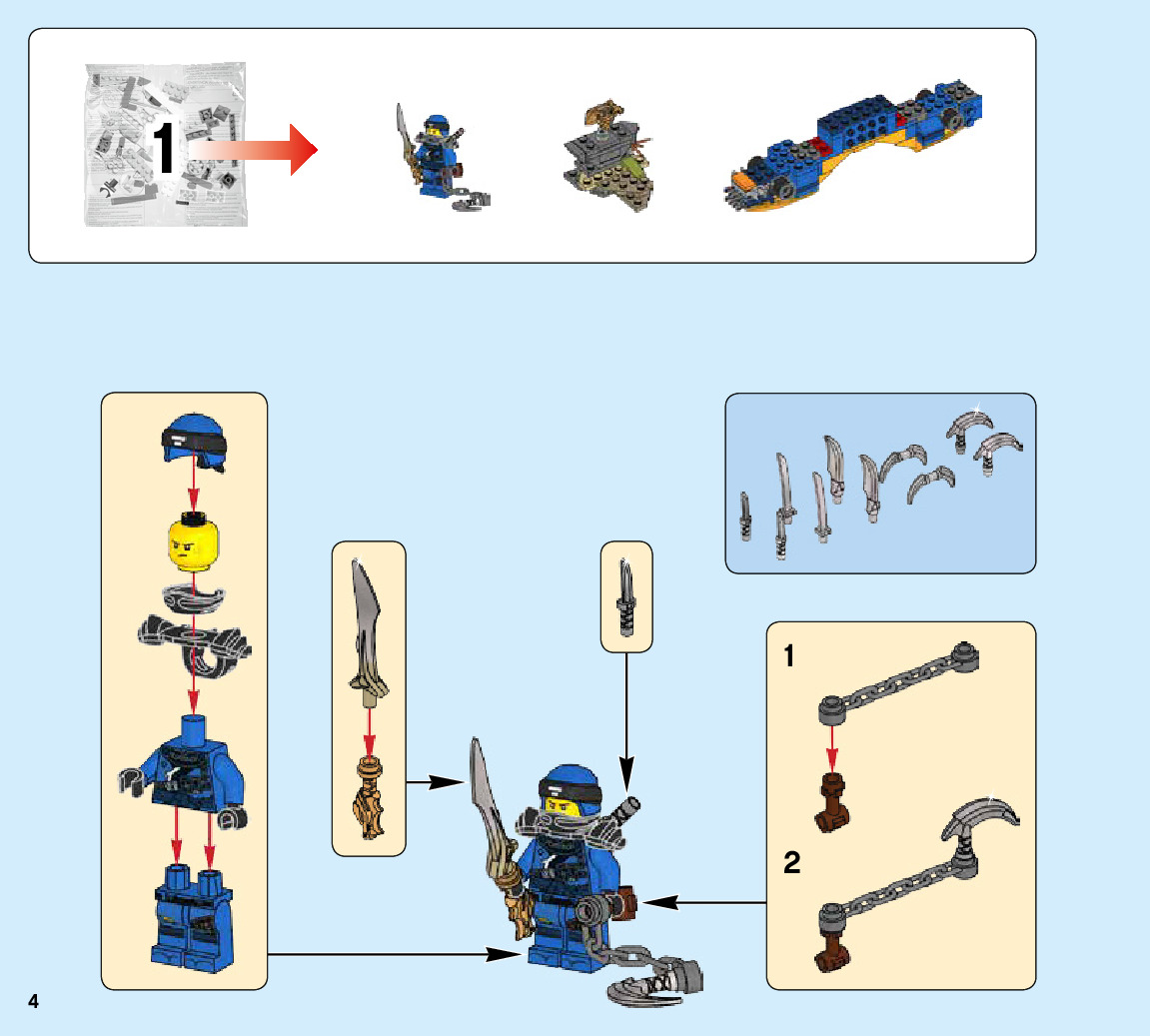 1

1

2

4