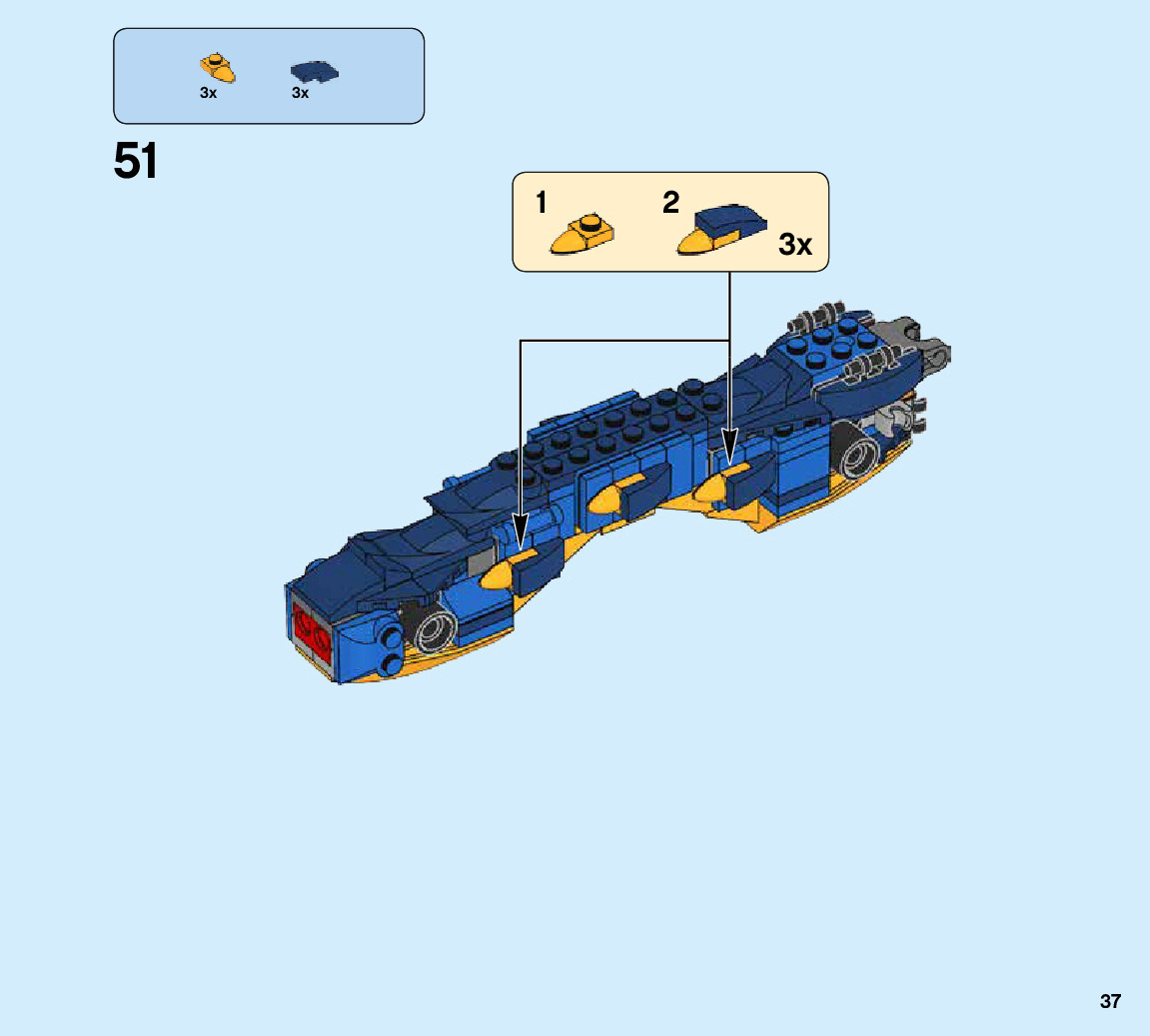 3x 3x

51

1 2 3x

37