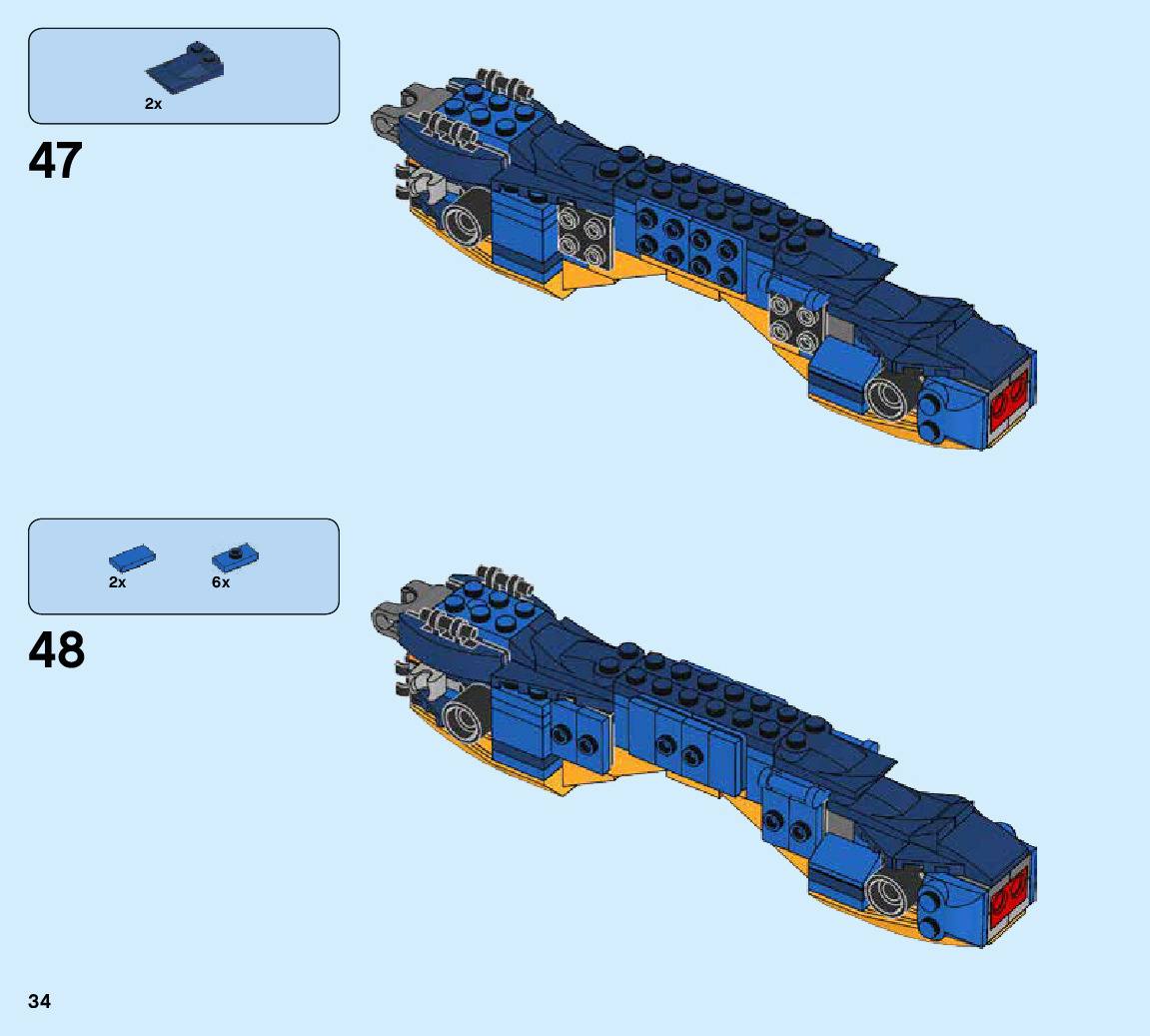 2x

47

2x 6x

48

34