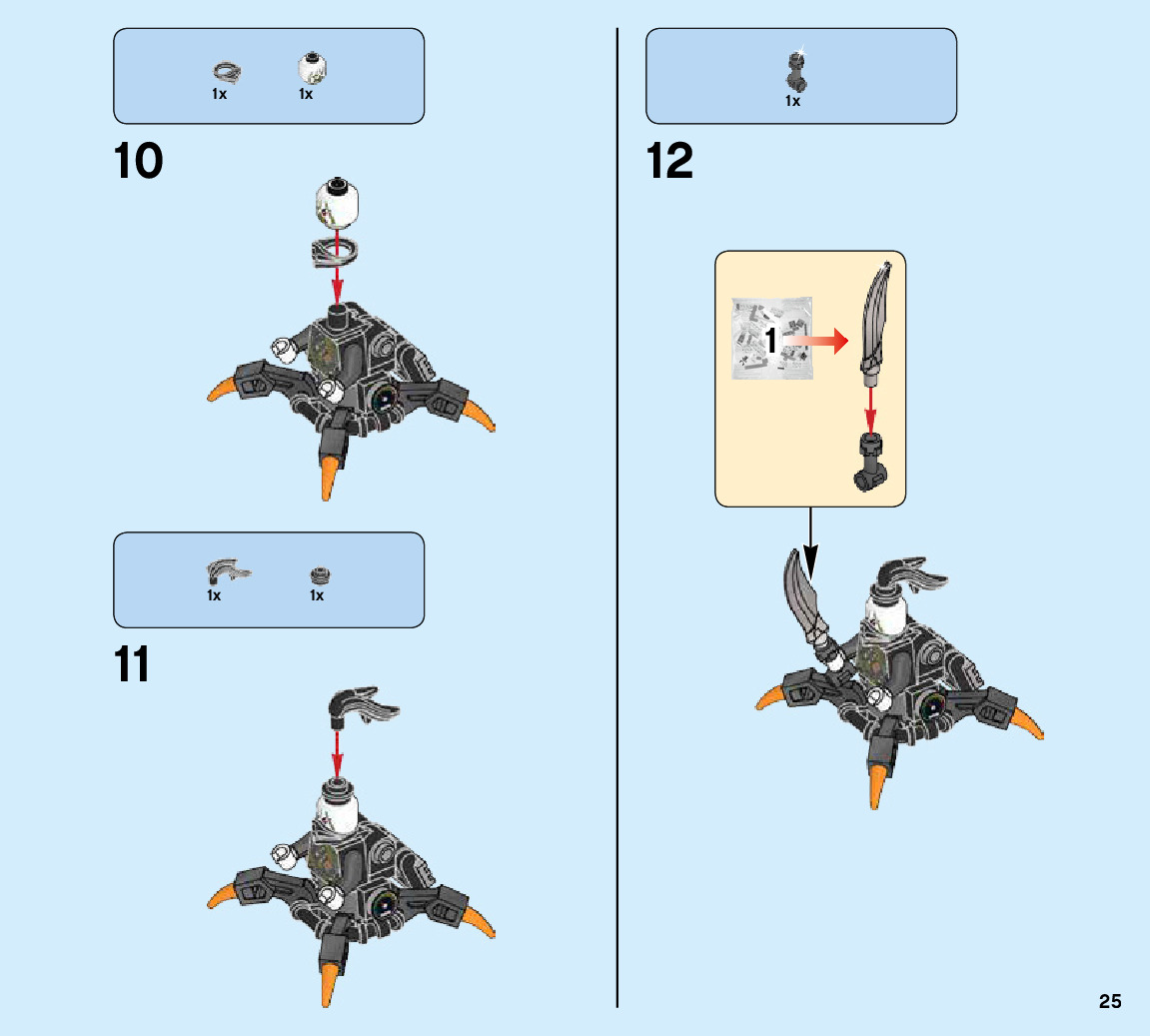 1x 1x

10

1x 1x

11

1x

12

1

25