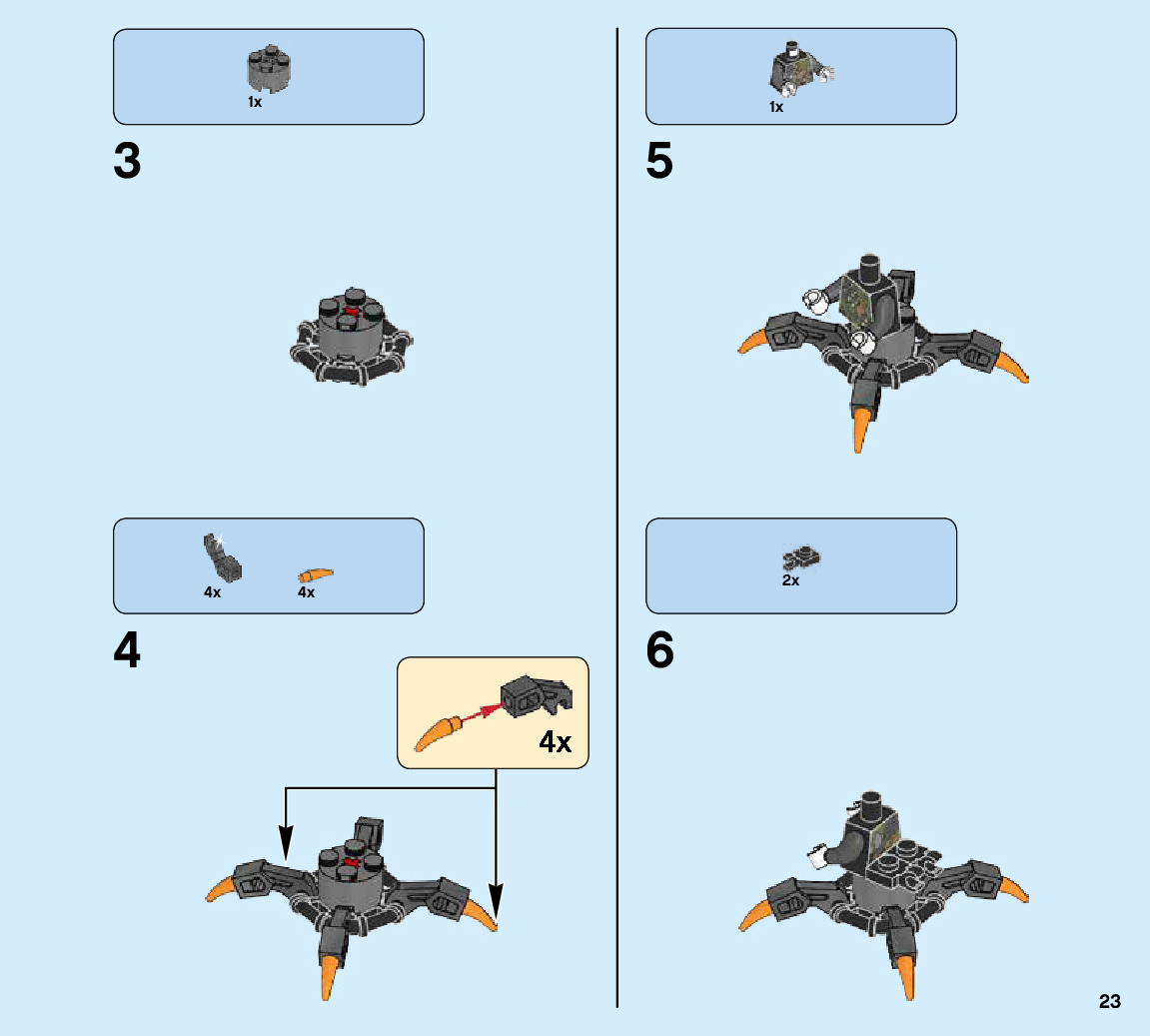 1x

3

4x 4x

4

4x

1x

5

2x

6

23