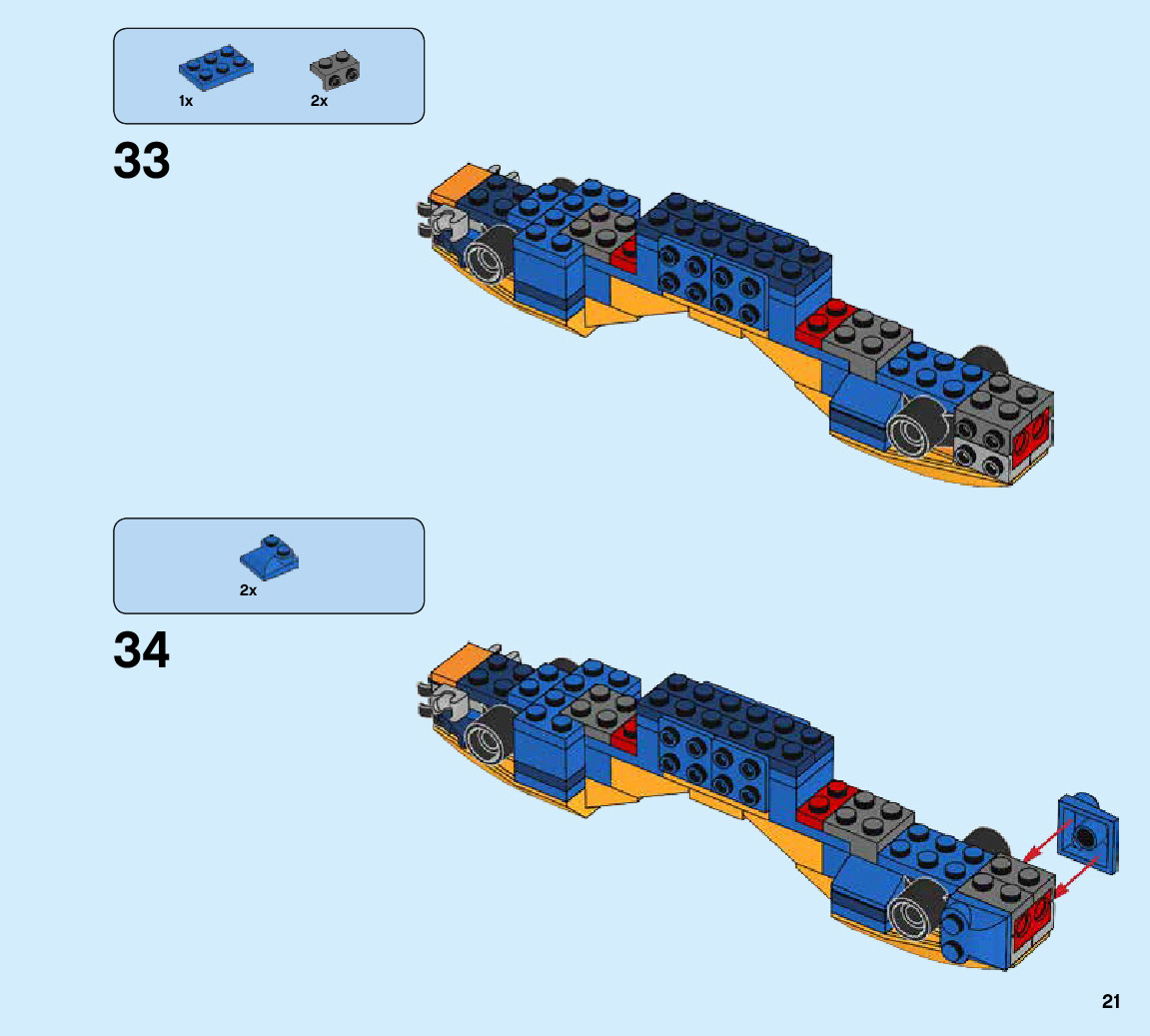 1x

2x

33

2x

34

21