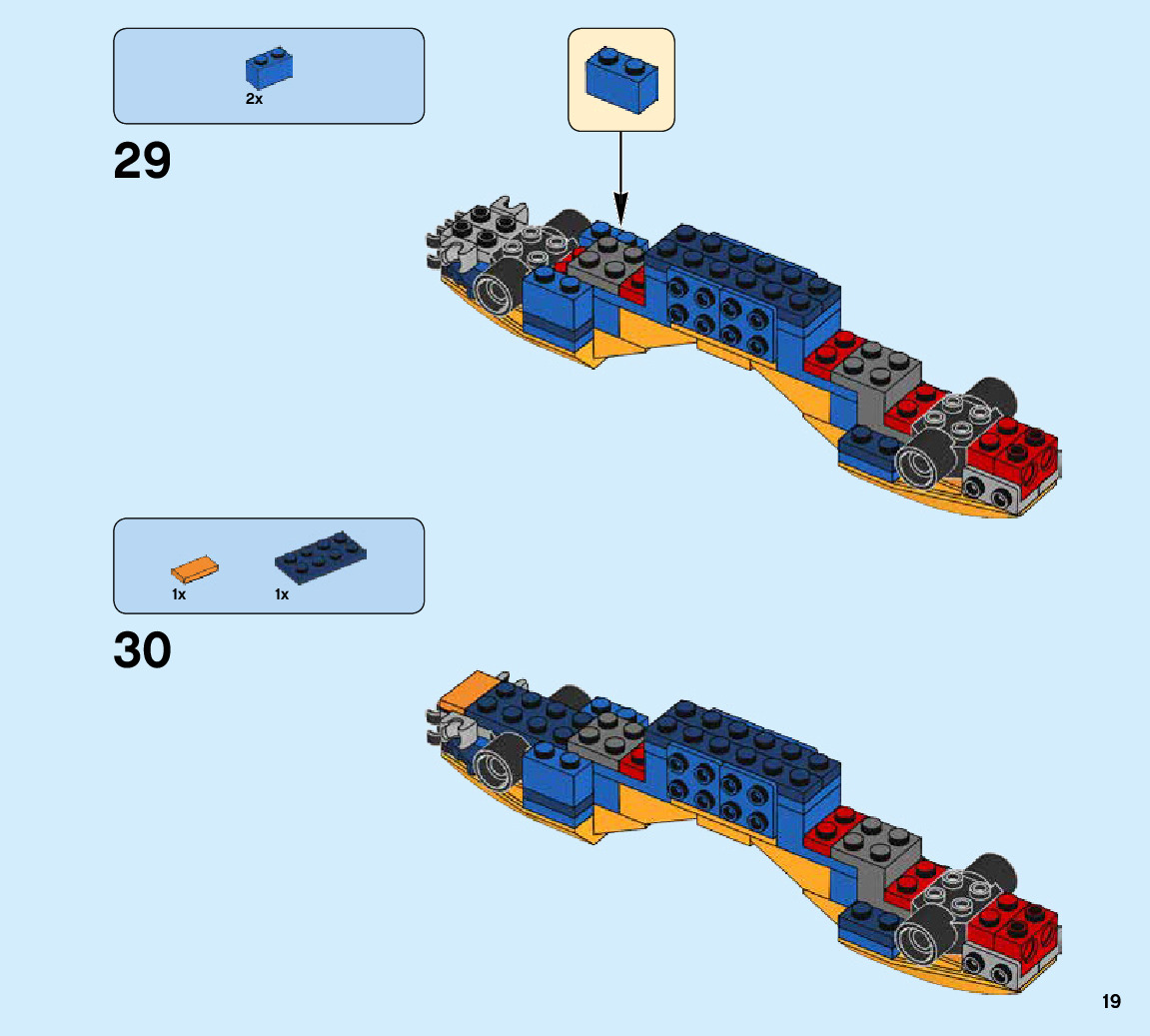 2x

29

1x 1x

30

19