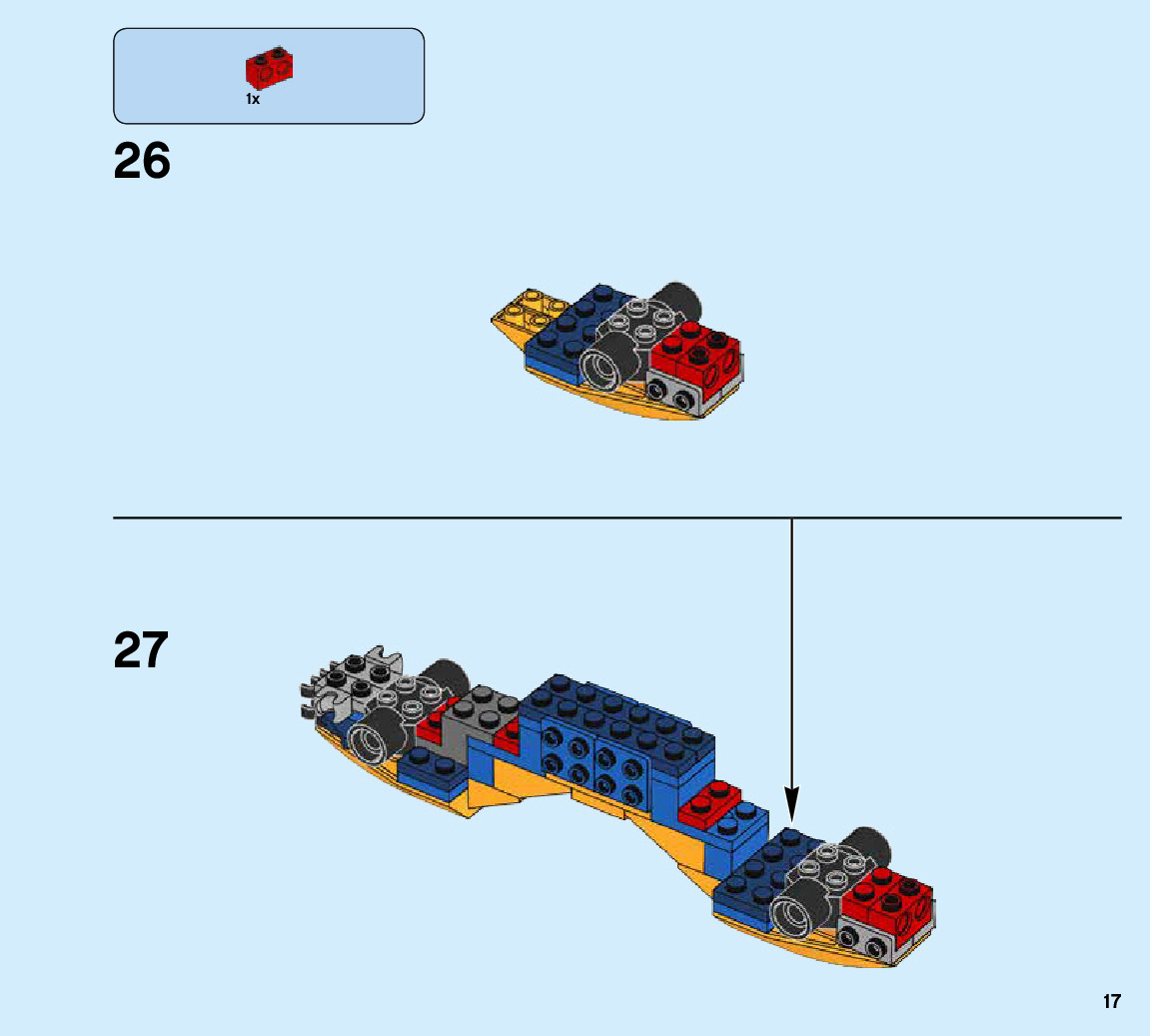 1x

26

27

17