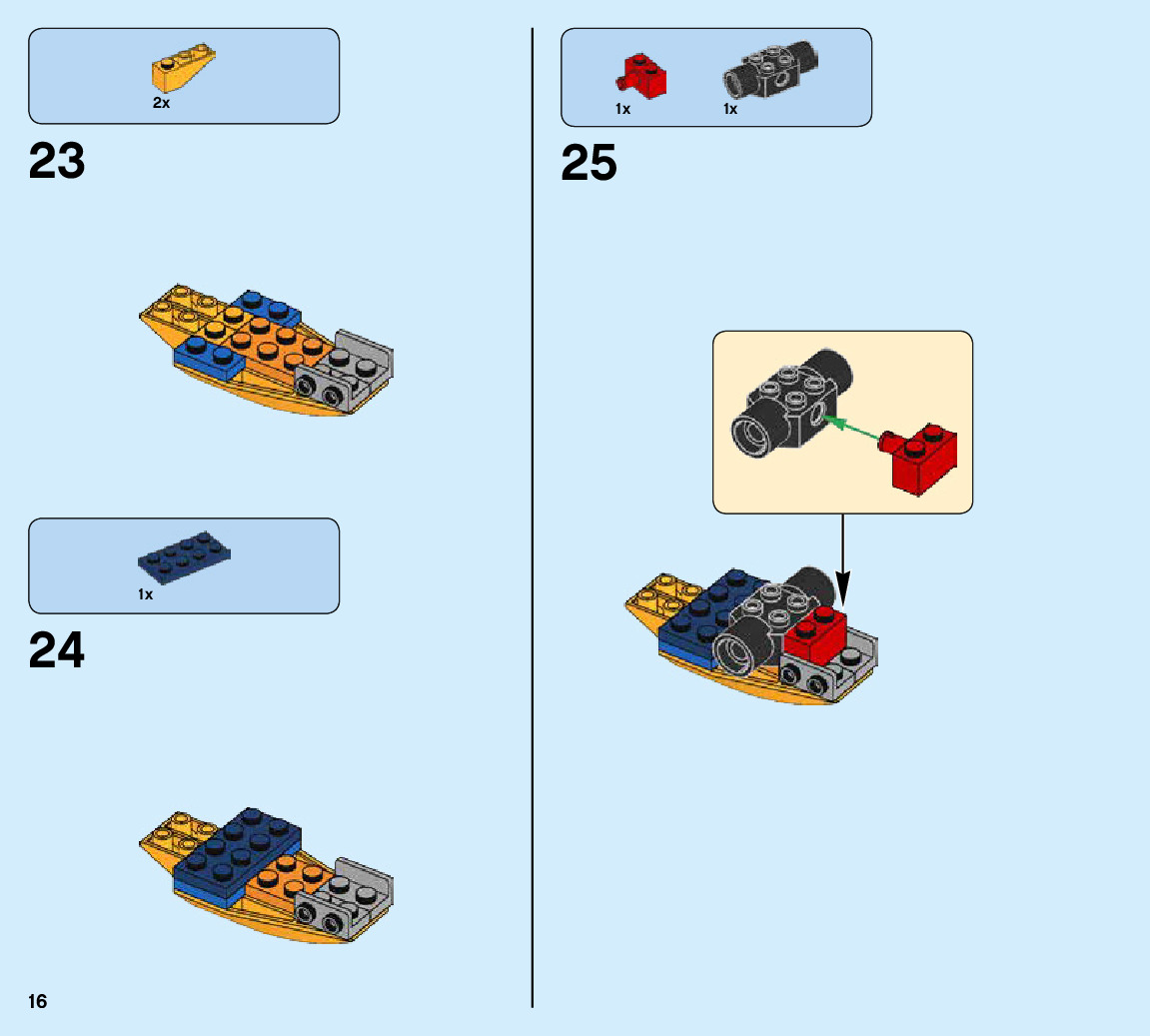 2x

23

1x

24

16

1x 1x

25