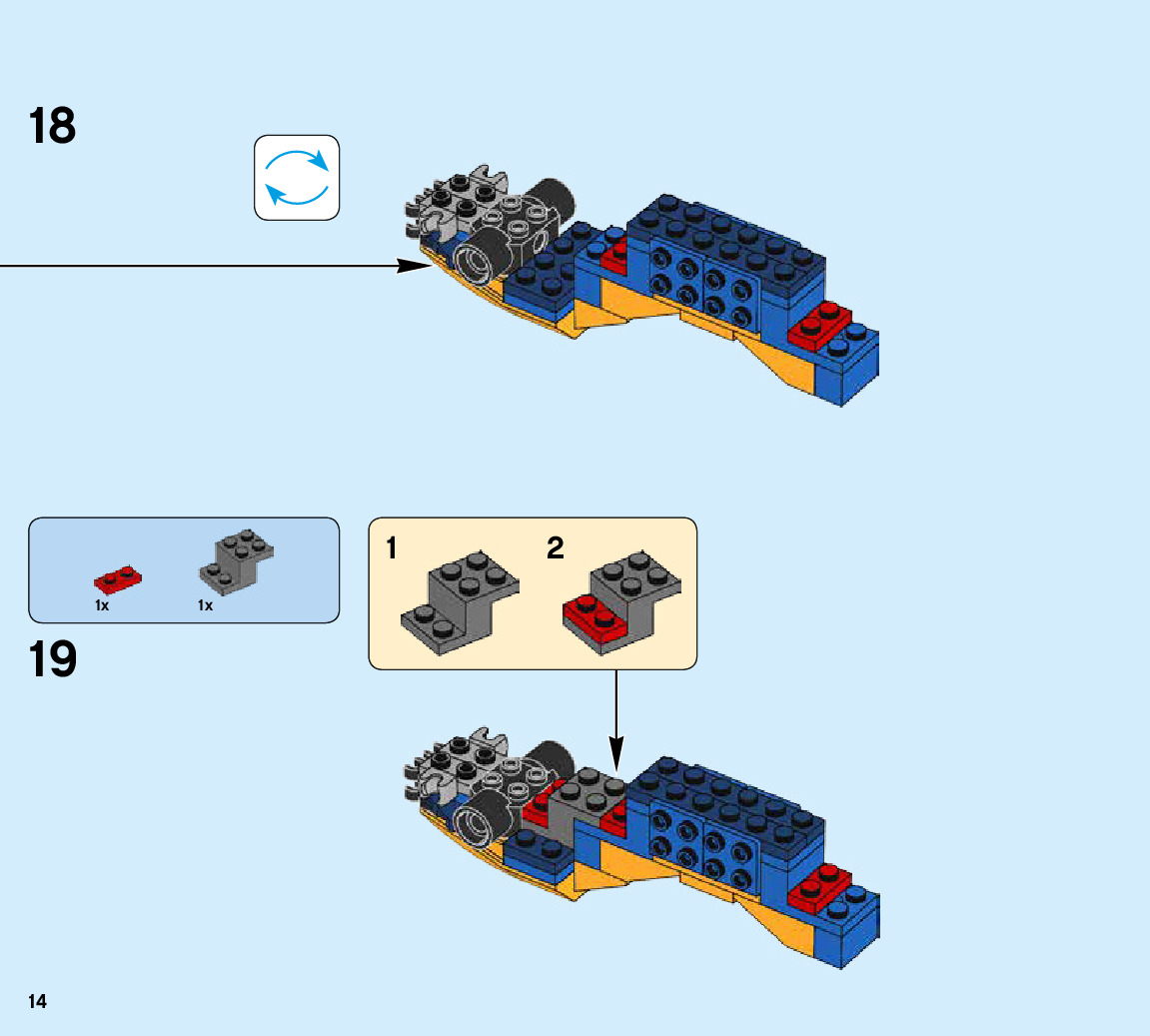 18

1x

1x

19

1

2

14