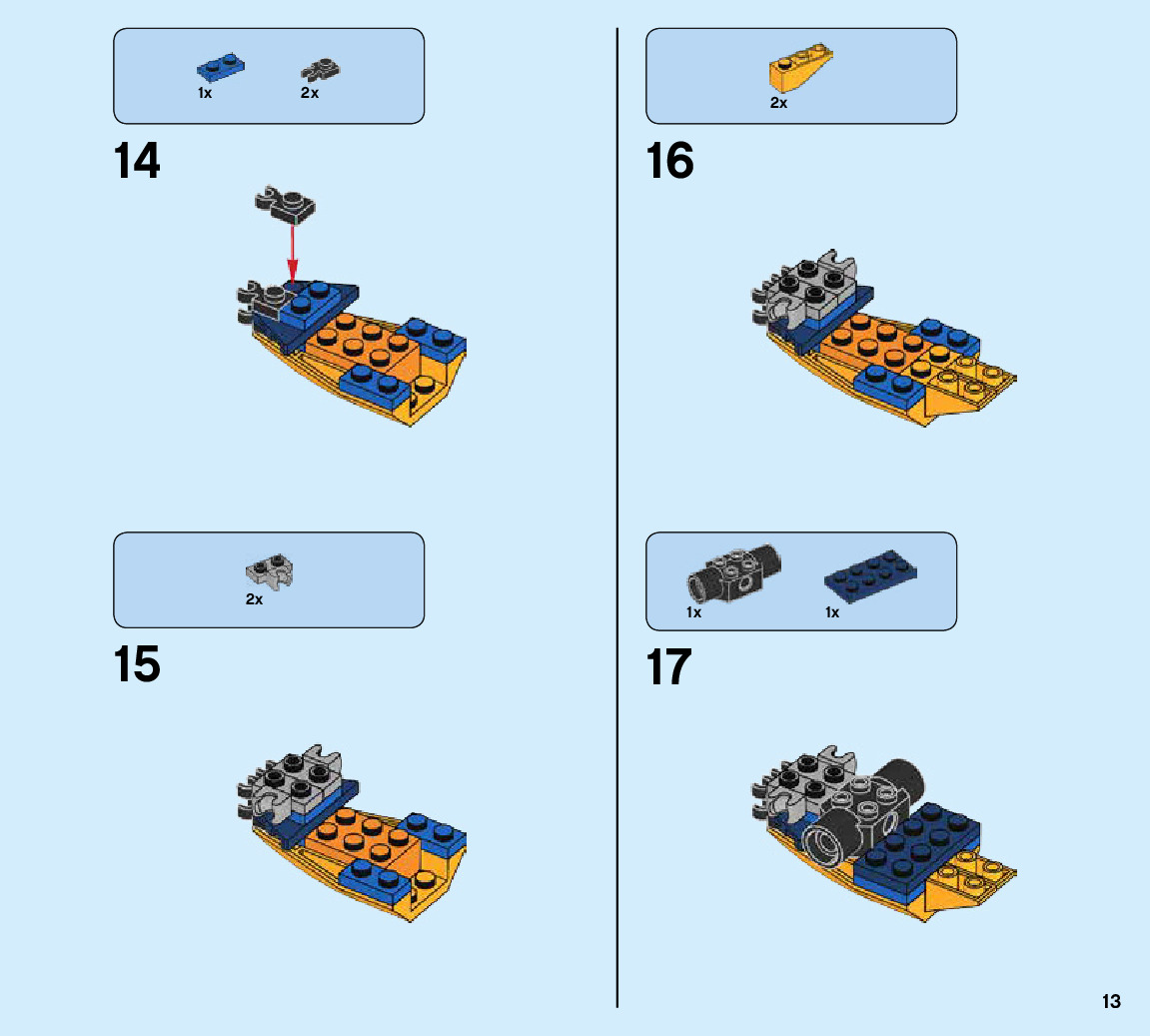 1x 2x

14

2x

15

2x

16

1x 1x

17

13