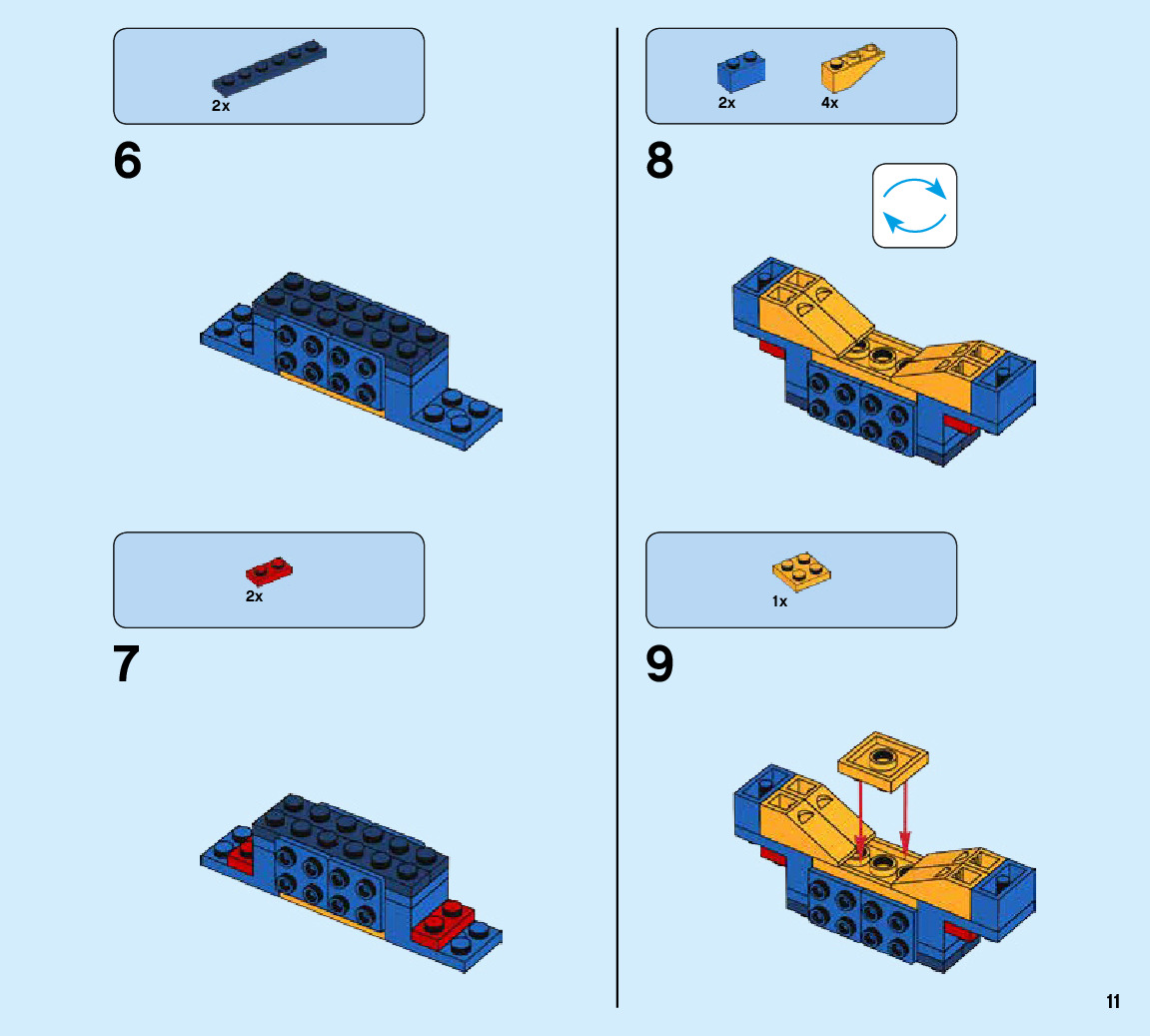 2x

6

2x

7

2x 4x

8

1x

9

11