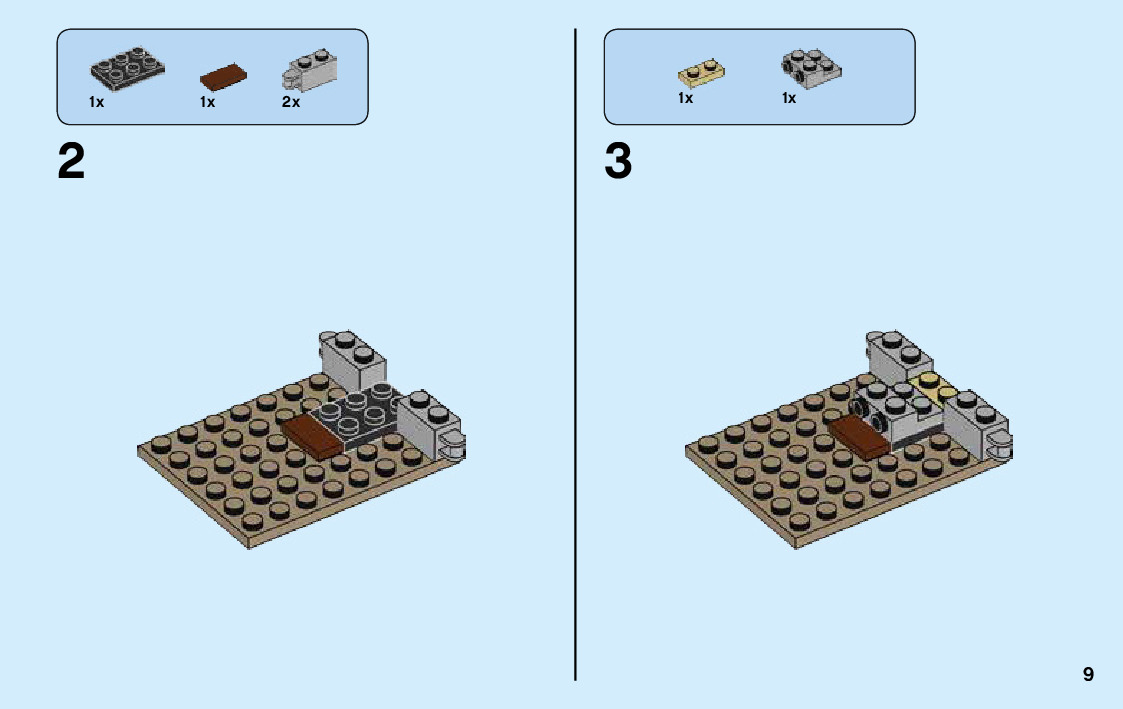 1x 1x 2x

2

1x 1x

3

9