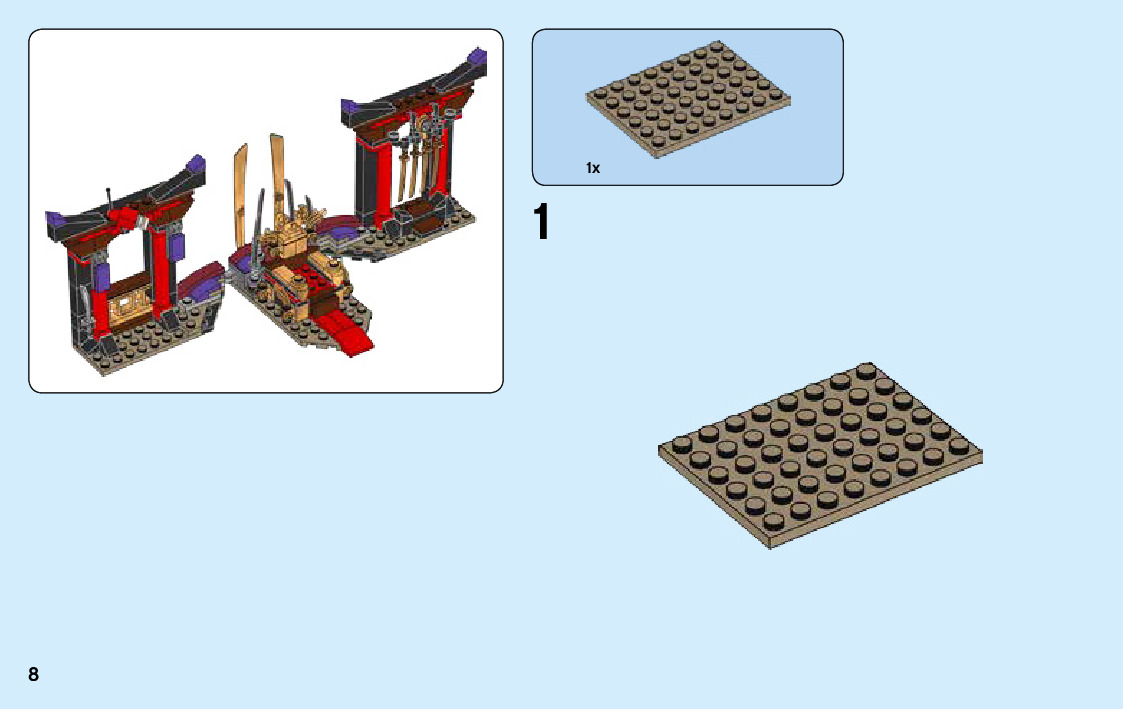 1x

1

8