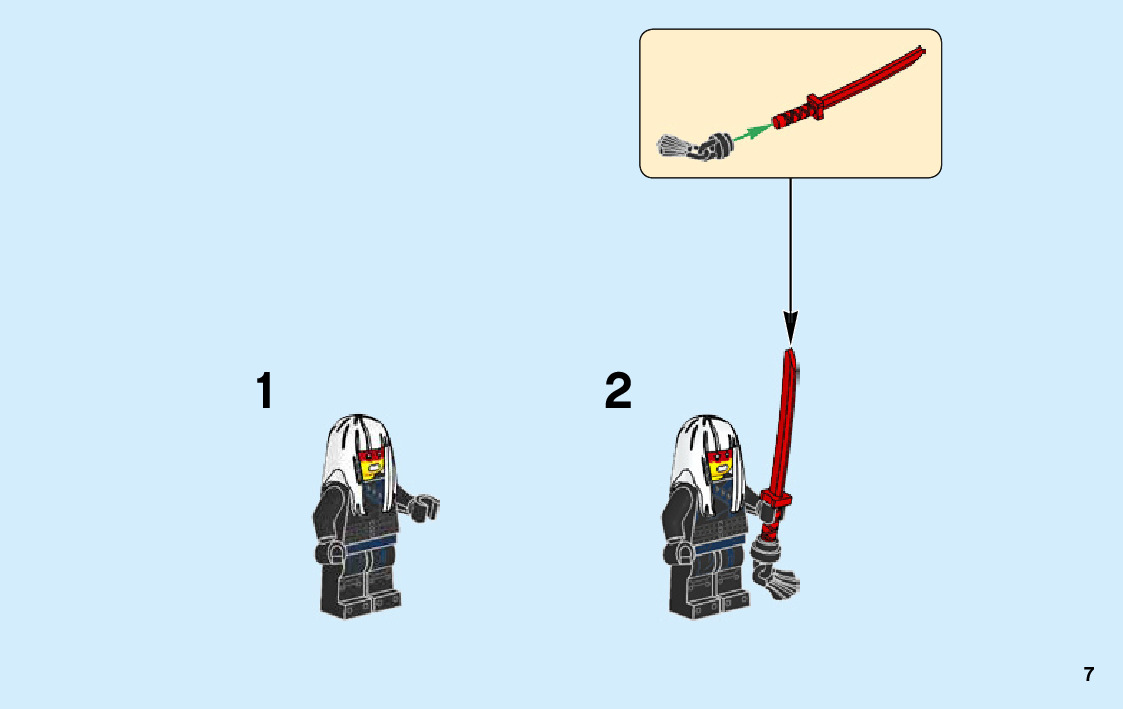 1

2

7