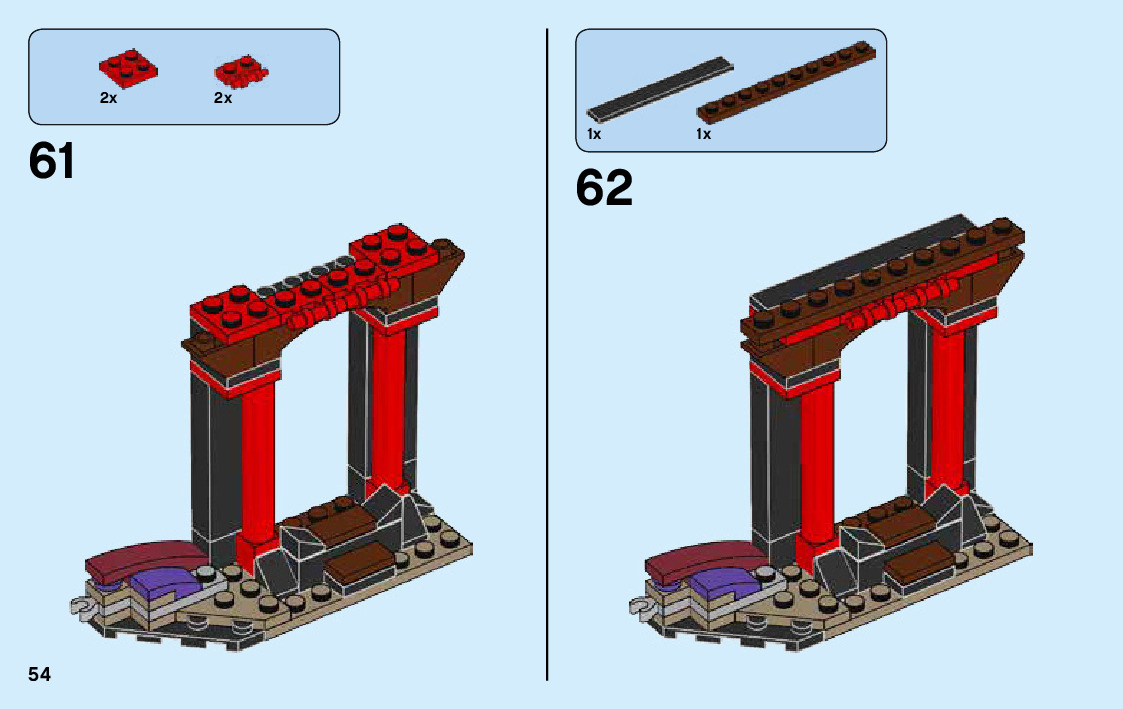 2x

2x

61

1x

1x

62

54