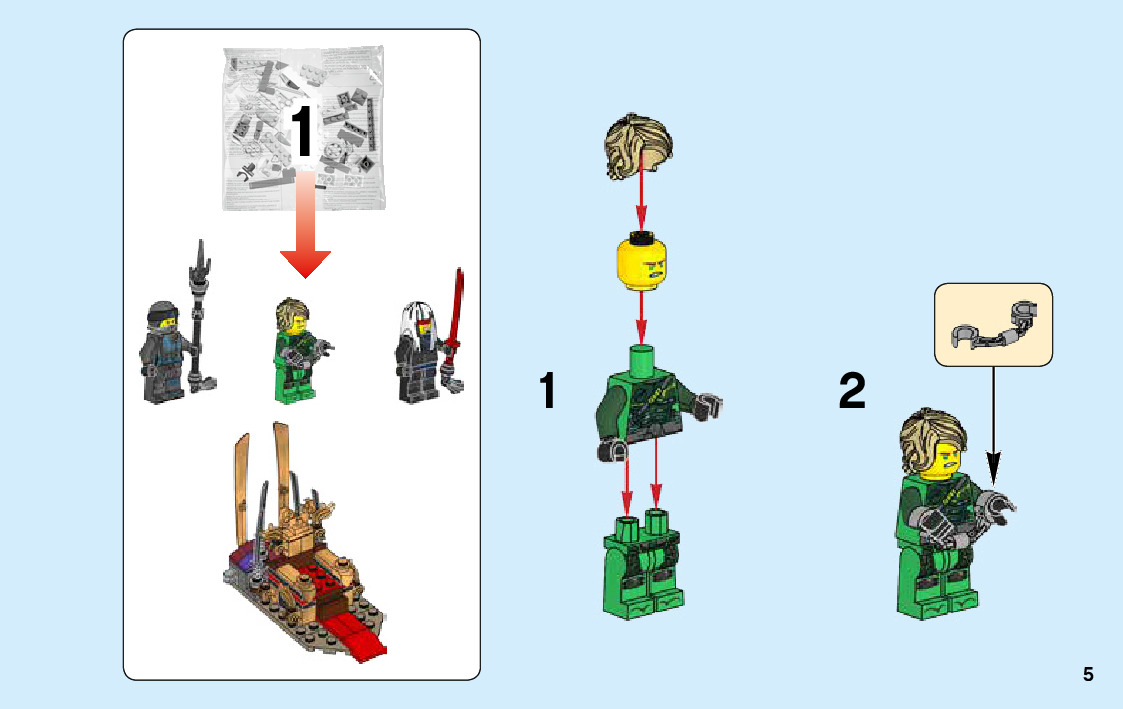 1

1

2

5