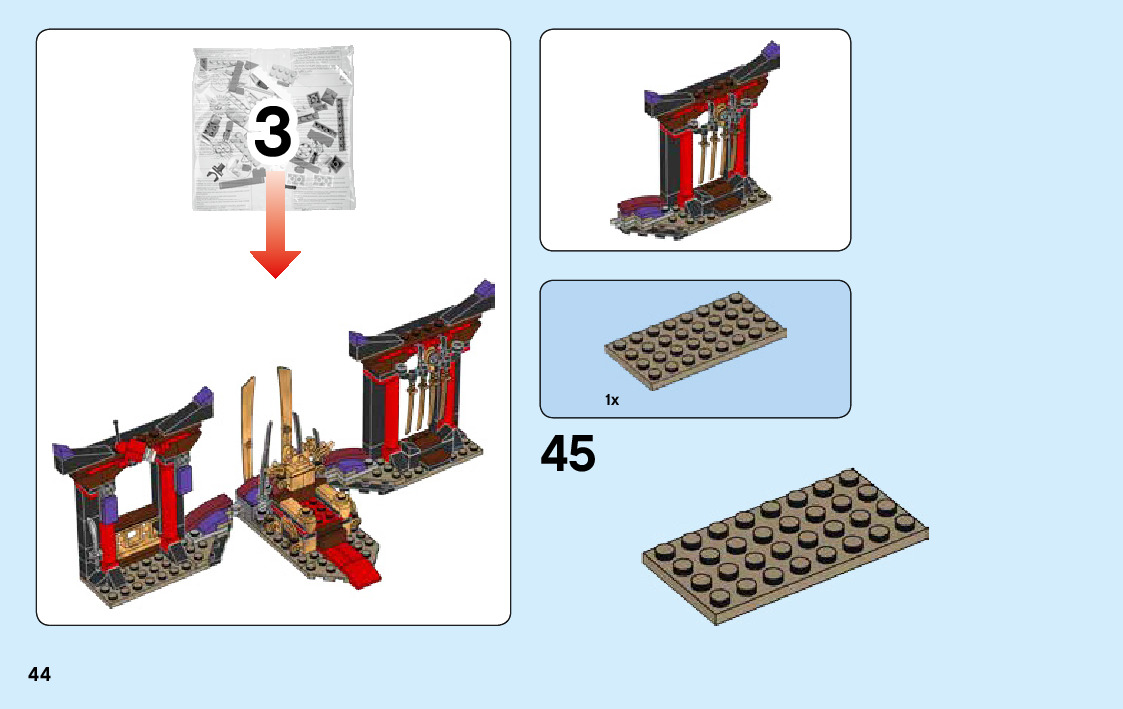 3

1x

45

44