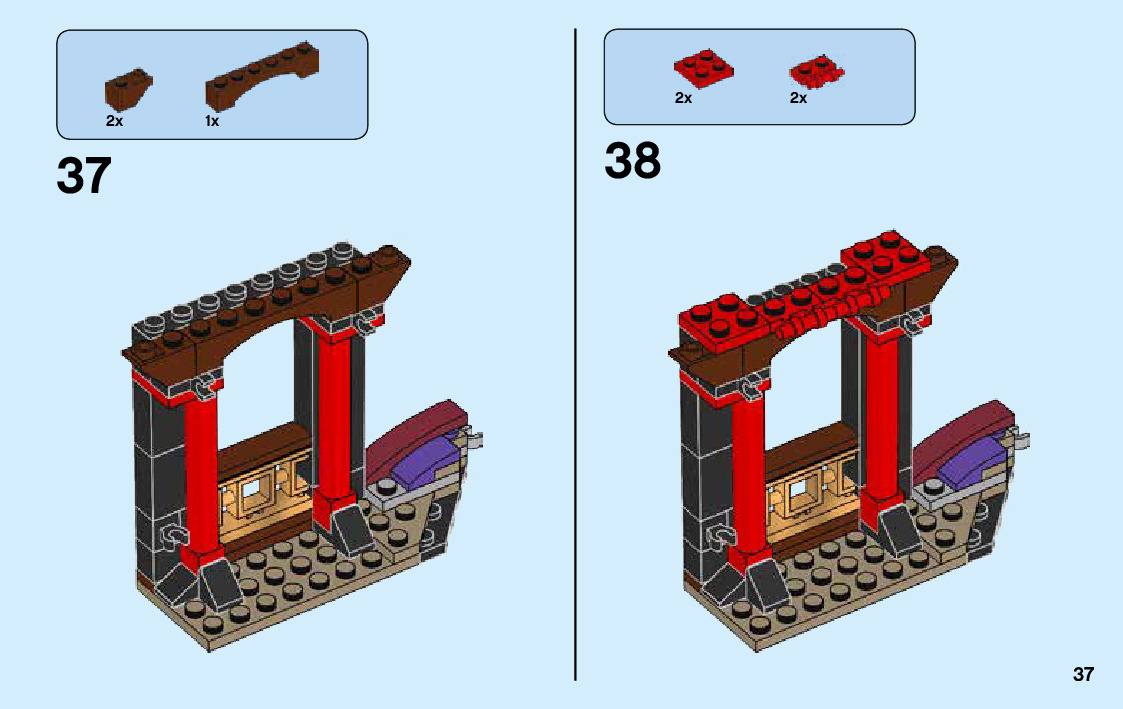 2x
1x

37

2x
2x

38

37