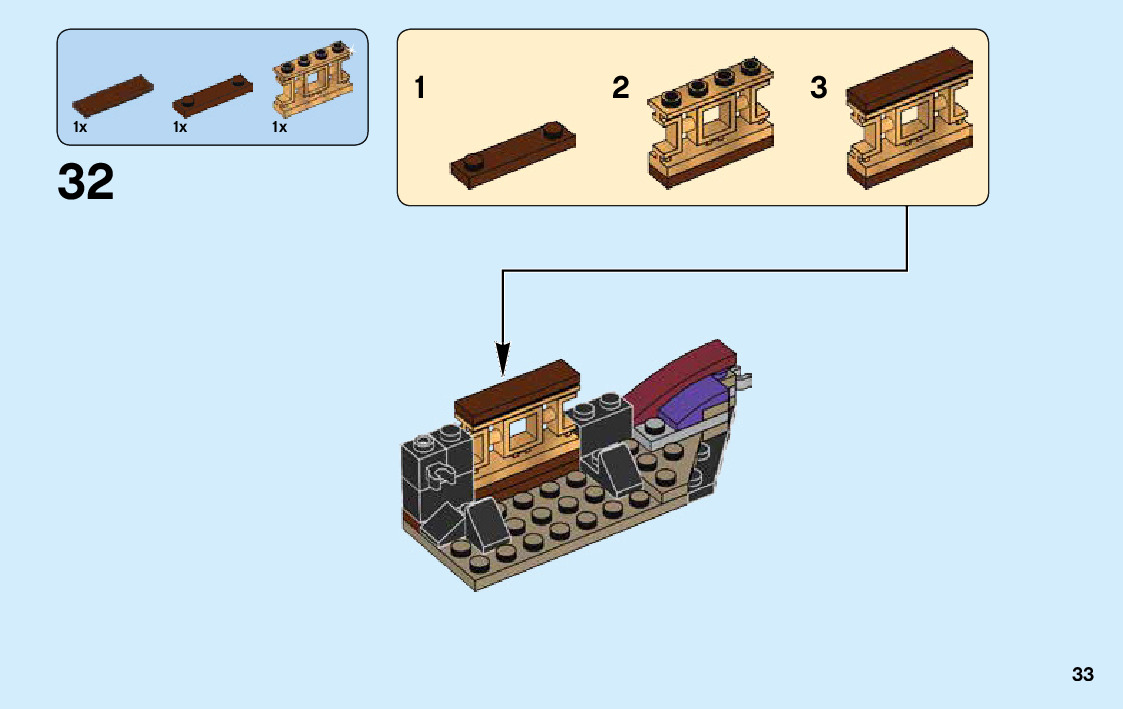 1x 1x 1x

32

1

2

3

33