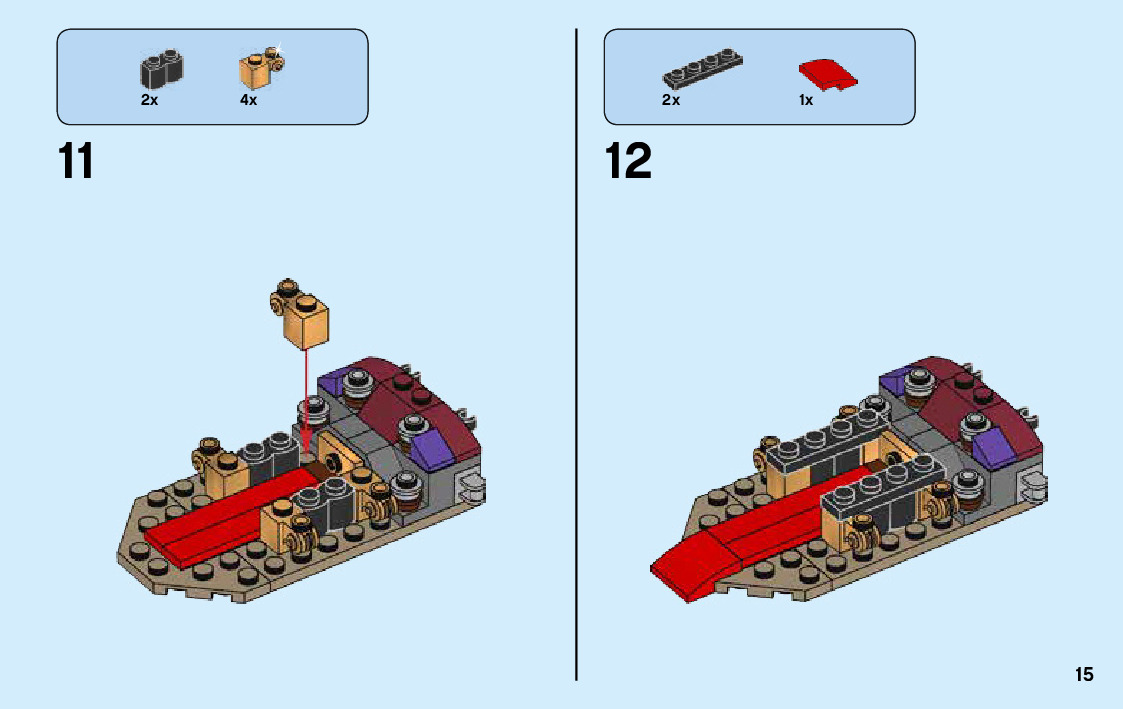 2x 4x

11

2x 1x

12

15