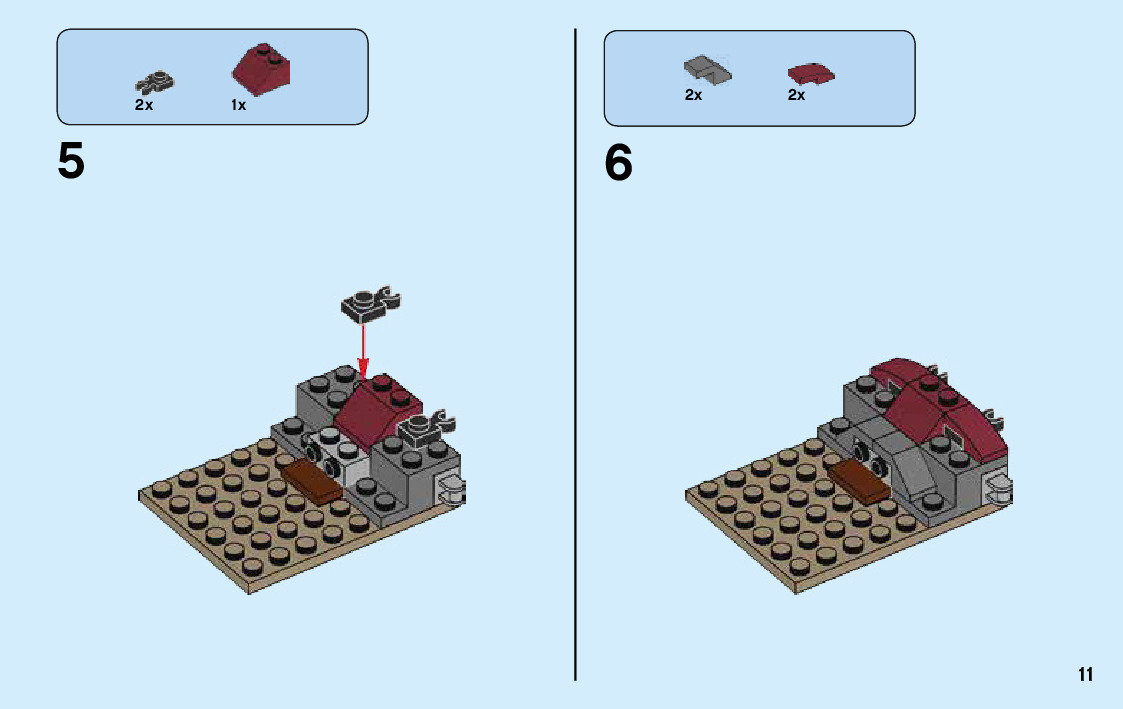 2x 1x

5

2x 2x

6

11