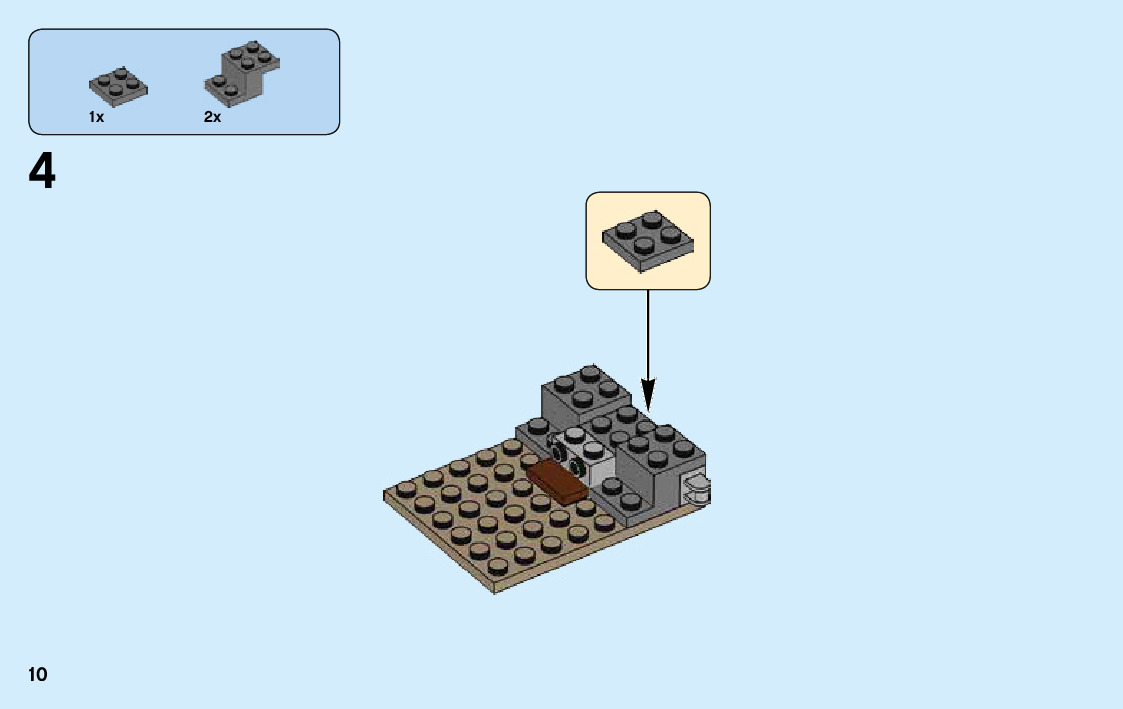 1x
2x

4

10